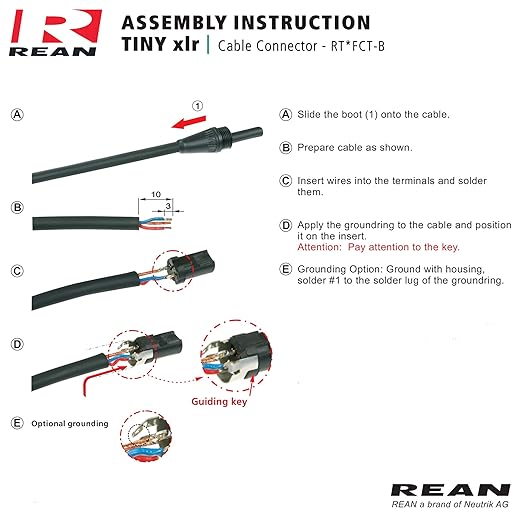 REAN

ASSEMBLY INSTRUCTION
TINY xlr | Cable Connector - RT*FCT-B

A

1

B

10

3

C

D

Guiding key

E Optional grounding

A Slide the boot (1) onto the cable.

B Prepare cable as shown.

C Insert wires into the terminals and solder them.

D Apply the groundring to the cable and position it on the insert.
Attention: Pay attention to the key.

E Grounding Option: Ground with housing, solder #1 to the solder lug of the groundring.

REAN
REAN a brand of Neutrik AG