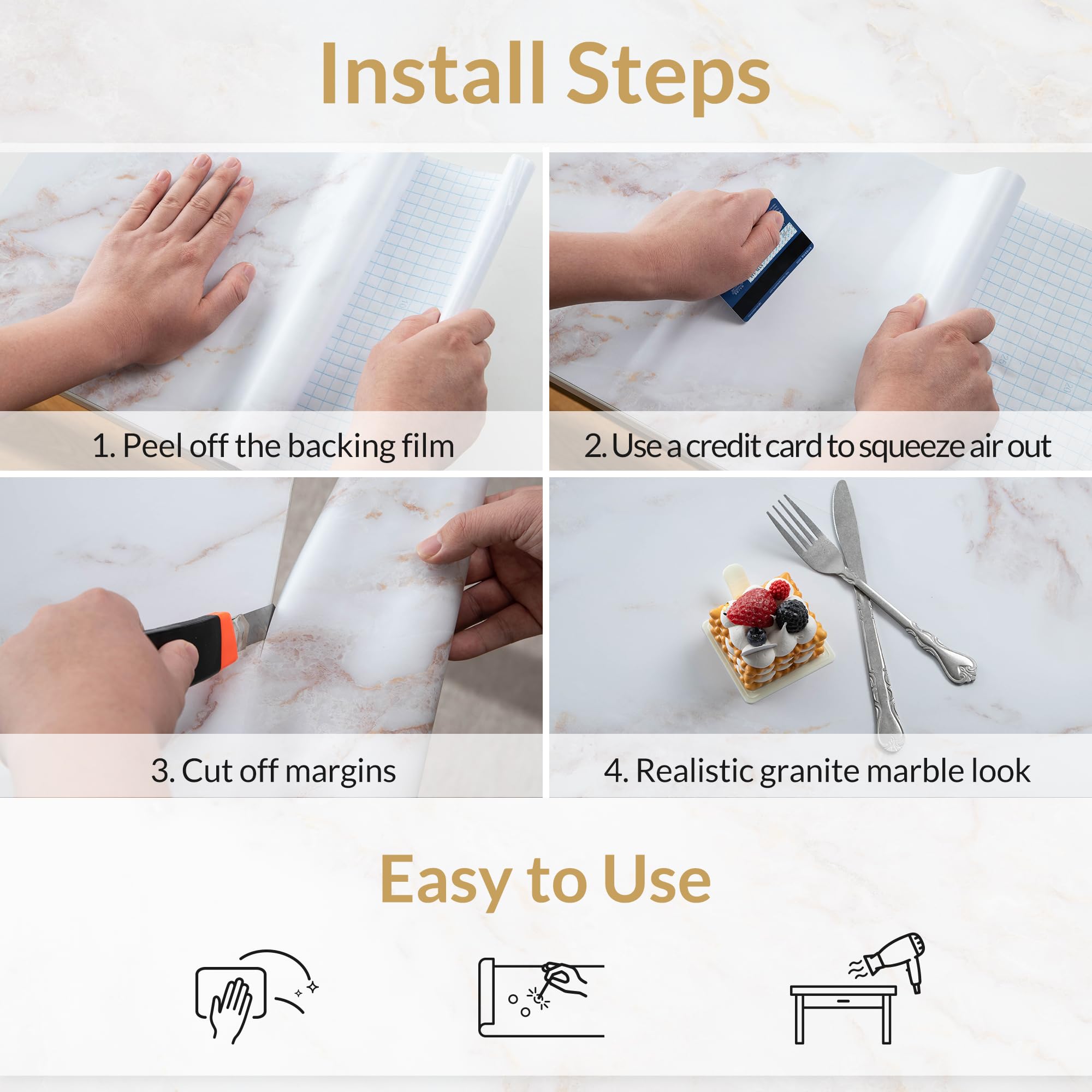 Install Steps

1. Peel off the backing film

2. Use a credit card to squeeze air out

3. Cut off margins

4. Realistic granite marble look

Easy to Use