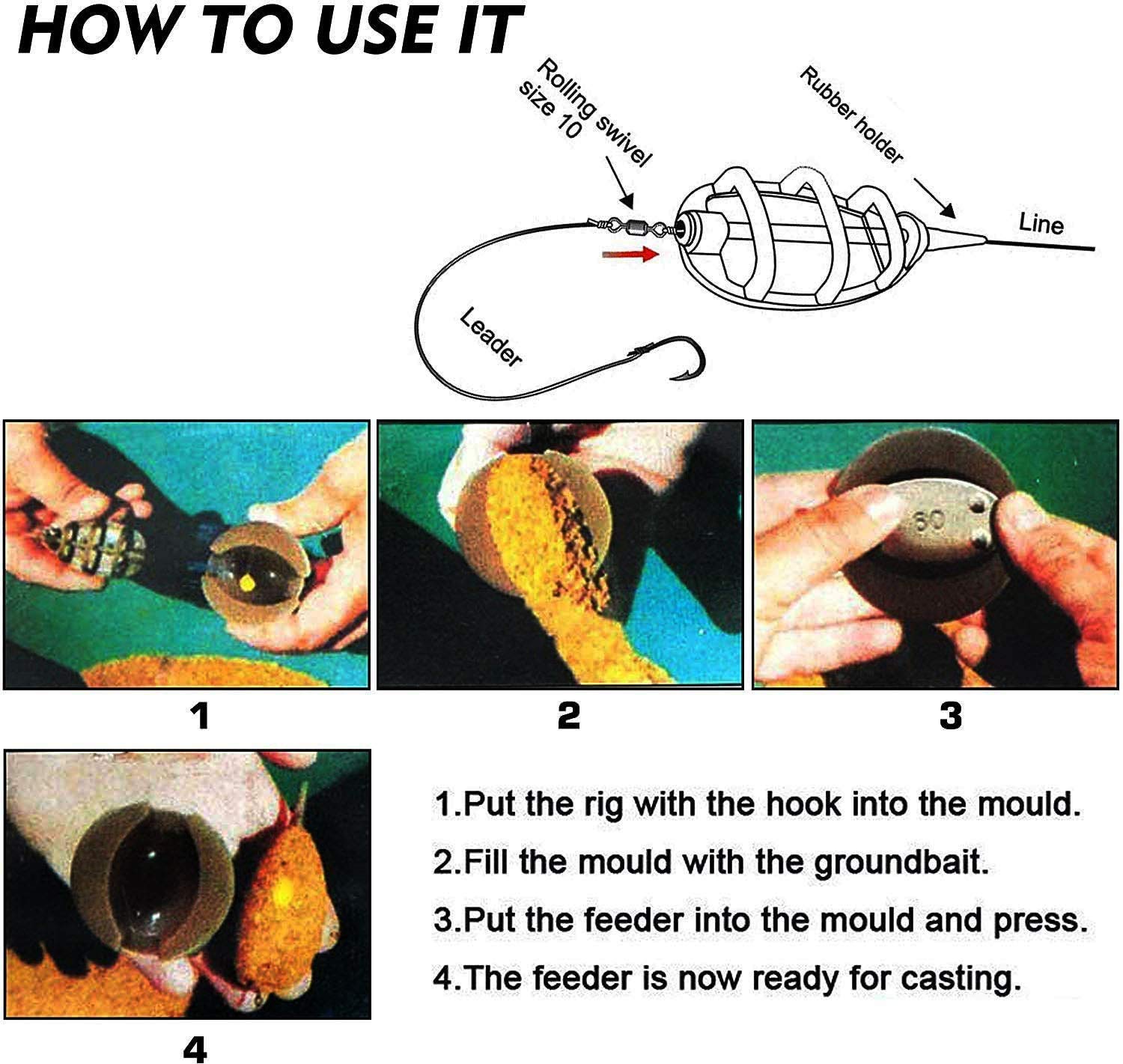 HOW TO USE IT

Rolling swivel size 10

Rubber holder

Line

Leader

60

1

2

3

4

1.Put the rig with the hook into the mould.

2.Fill the mould with the groundbait.

3.Put the feeder into the mould and press.

4.The feeder is now ready for casting.