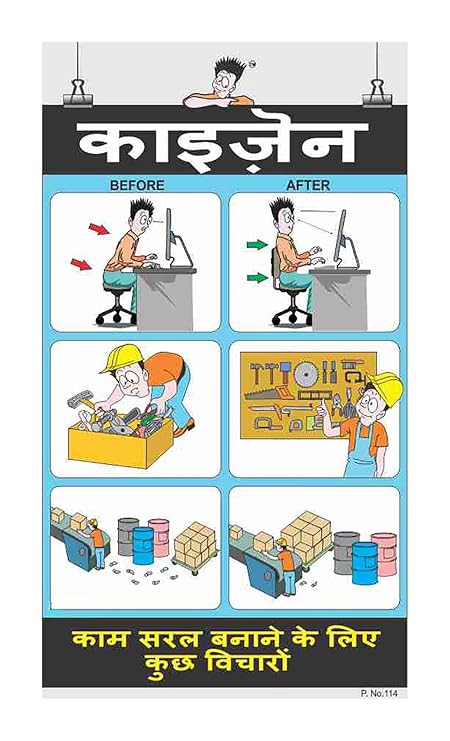 काइज़ेन

BEFORE

AFTER

काम सरल बनाने के लिए कुछ विचारों

P. No.114