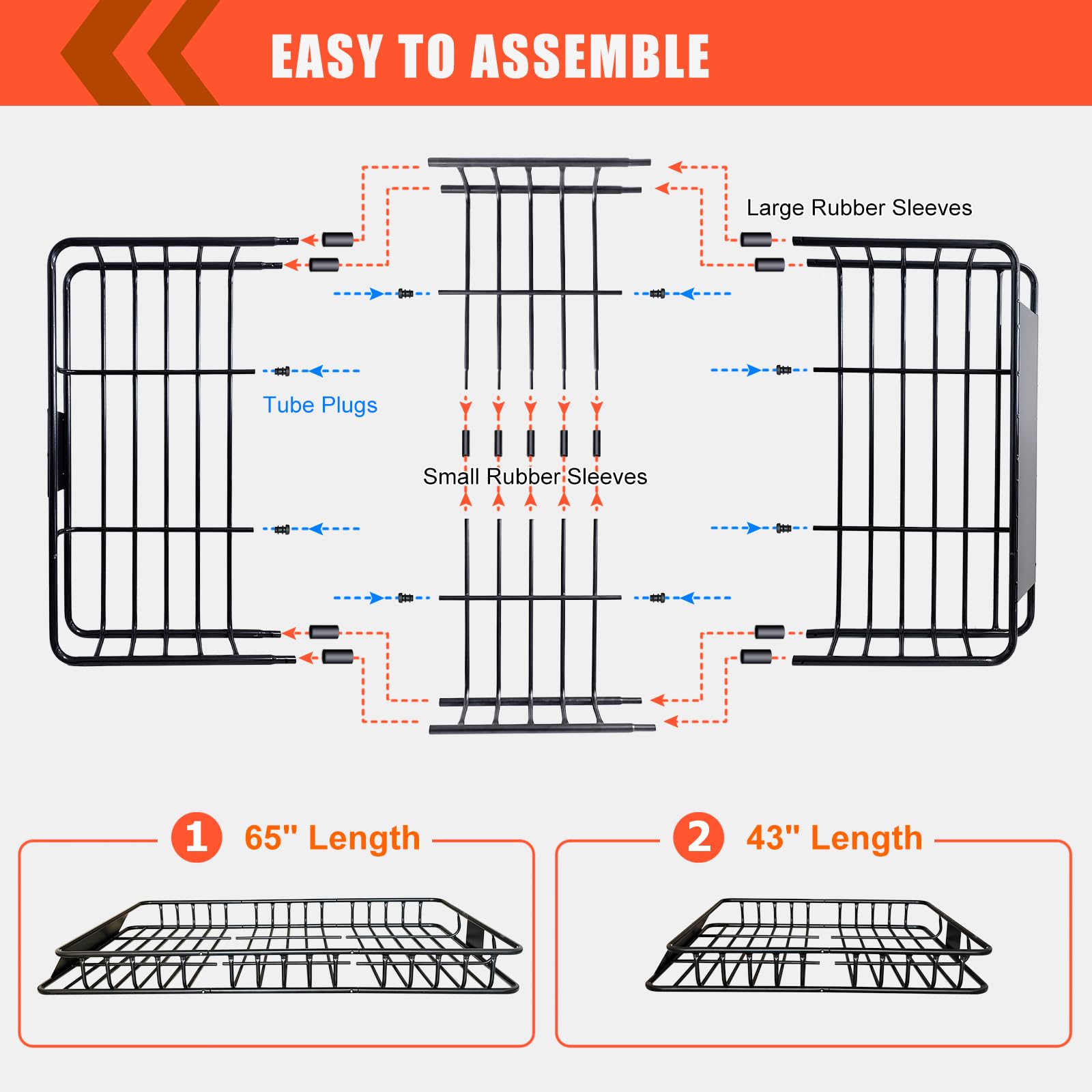 EASY TO ASSEMBLE

Large Rubber Sleeves

Tube Plugs

Small Rubber Sleeves

1 65" Length

2 43" Length