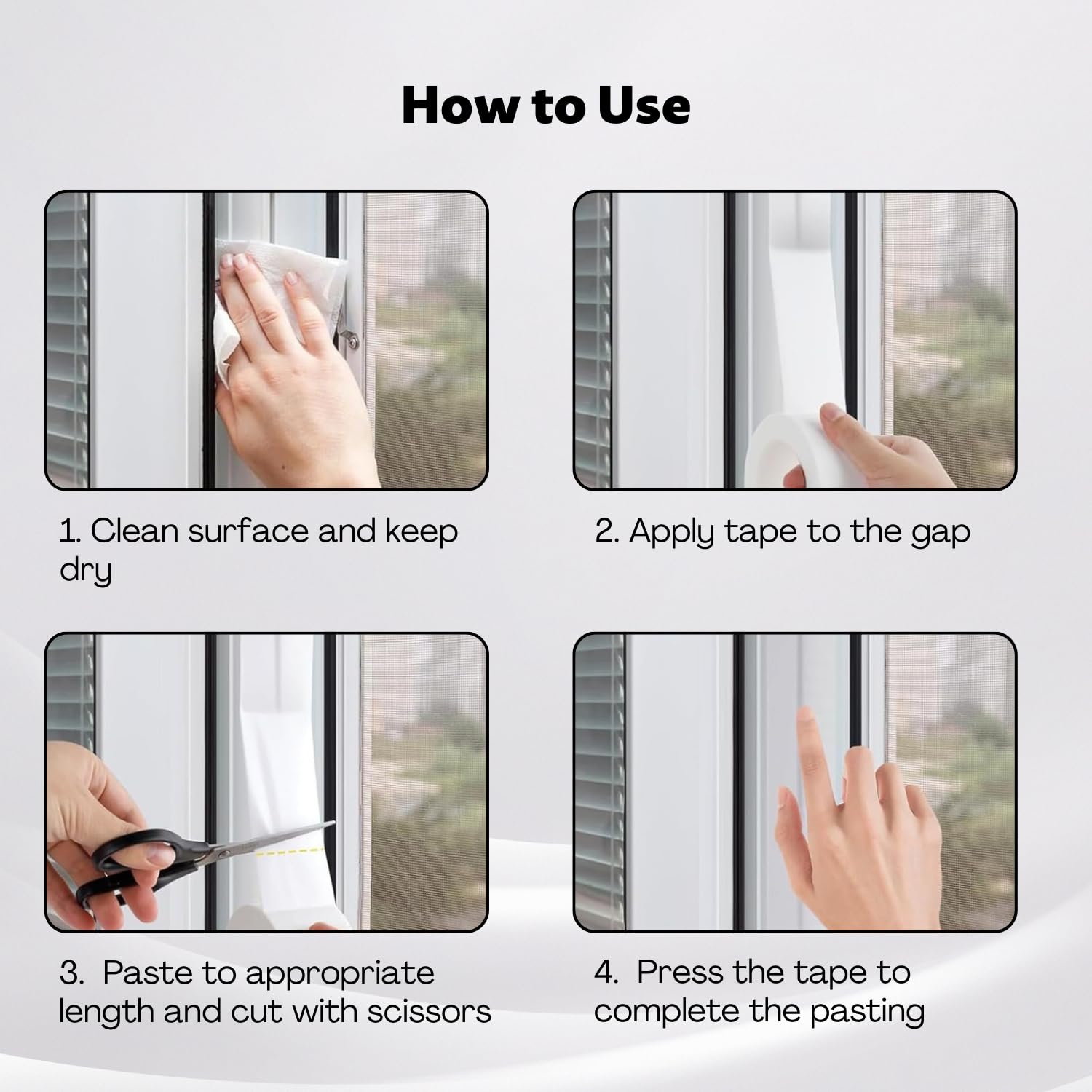 How to Use

1. Clean surface and keep dry

2. Apply tape to the gap

3. Paste to appropriate length and cut with scissors

4. Press the tape to complete the pasting