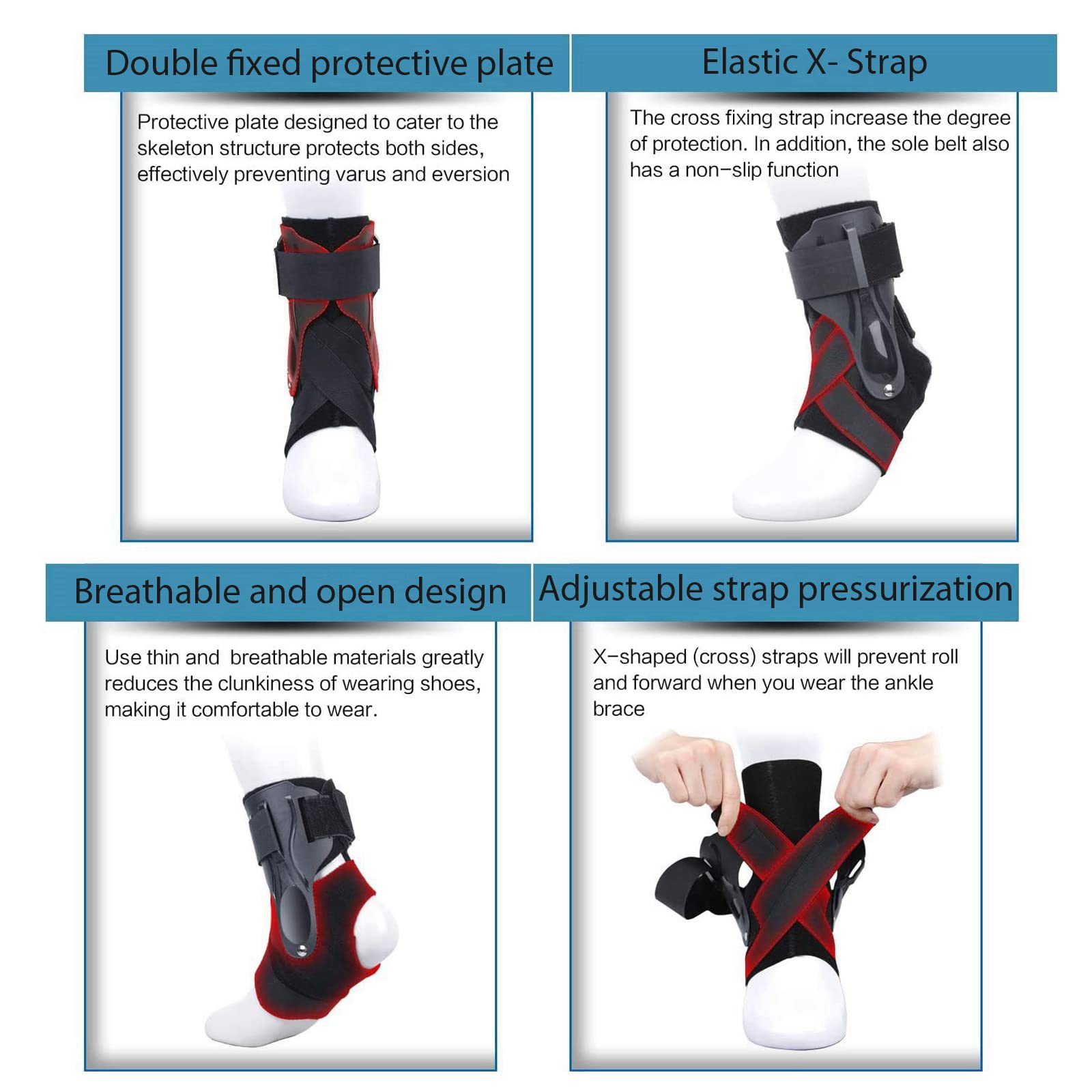 Double fixed protective plate

Protective plate designed to cater to the skeleton structure protects both sides, effectively preventing varus and eversion

Elastic X- Strap

The cross fixing strap increase the degree of protection. In addition, the sole belt also has a non-slip function

Breathable and open design

Use thin and breathable materials greatly reduces the clunkiness of wearing shoes, making it comfortable to wear.

Adjustable strap pressurization

X-shaped (cross) straps will prevent roll and forward when you wear the ankle brace