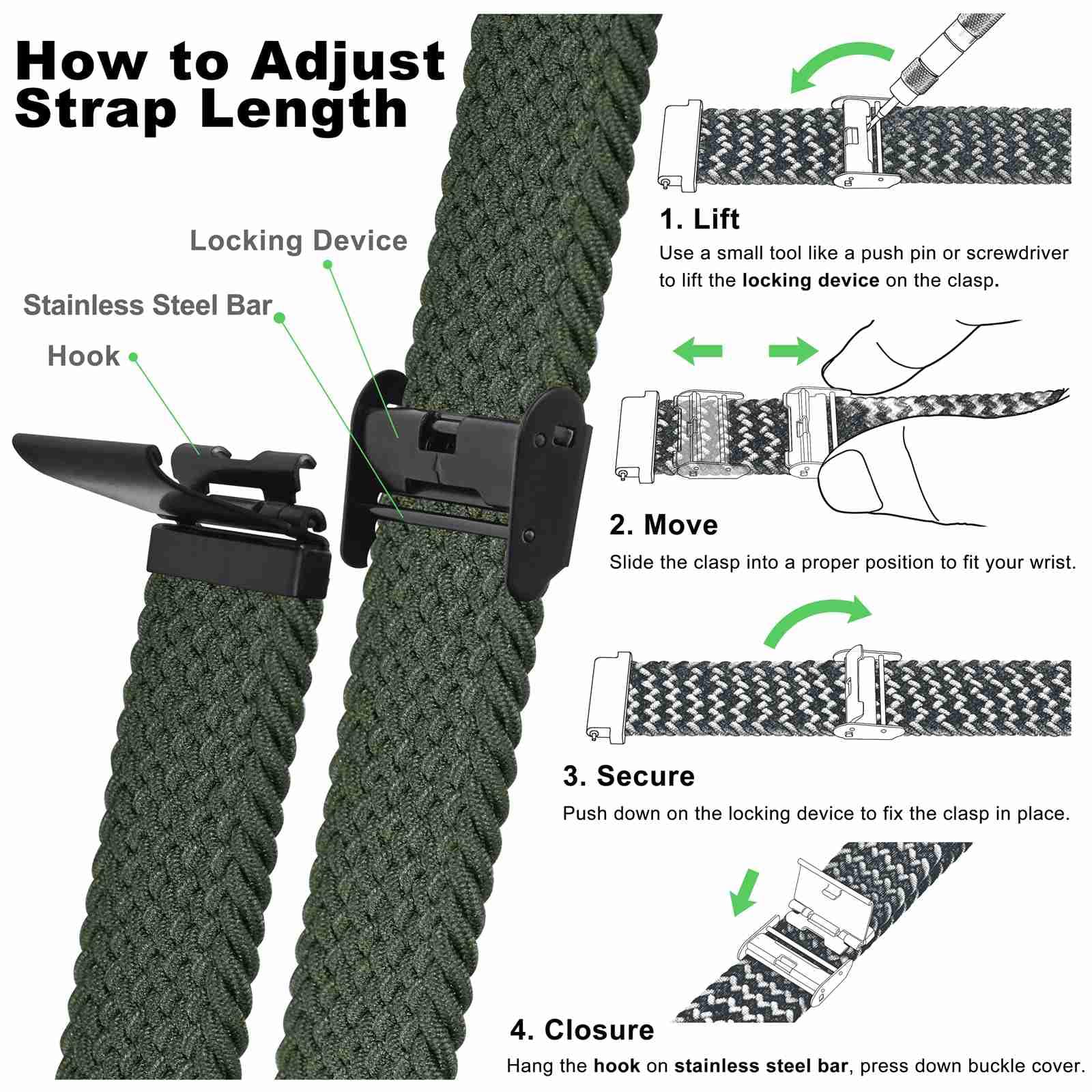 How to Adjust Strap Length

Locking Device

Stainless Steel Bar

Hook

1. Lift

Use a small tool like a push pin or screwdriver to lift the locking device on the clasp.

2. Move

Slide the clasp into a proper position to fit your wrist.

3. Secure

Push down on the locking device to fix the clasp in place.

4. Closure

Hang the hook on stainless steel bar, press down buckle cover.