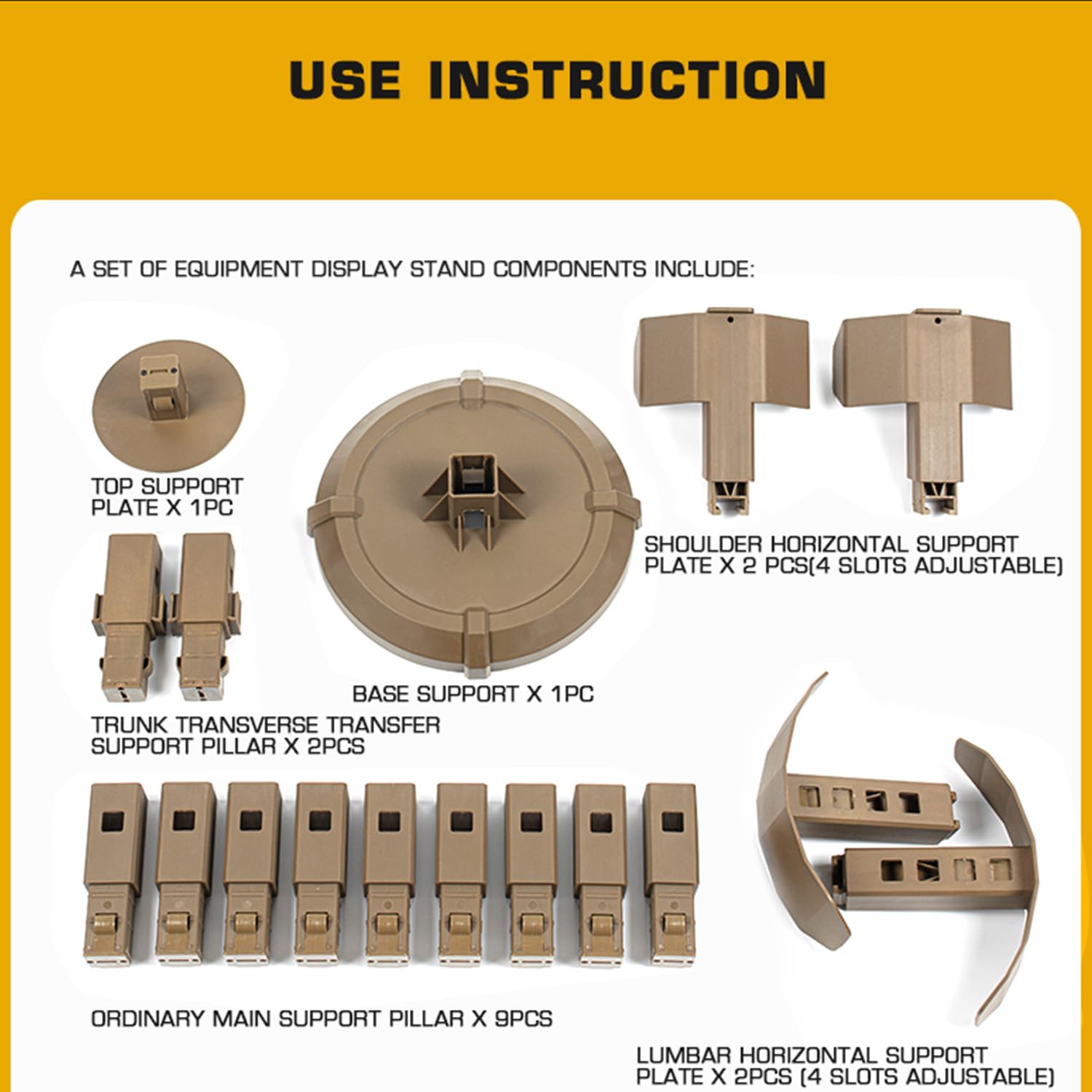 USE INSTRUCTION

A SET OF EQUIPMENT DISPLAY STAND COMPONENTS INCLUDE:

TOP SUPPORT PLATE X 1PC

BASE SUPPORT X 1PC

SHOULDER HORIZONTAL SUPPORT PLATE X 2 PCS(4 SLOTS ADJUSTABLE)

TRUNK TRANSVERSE TRANSFER SUPPORT PILLAR X 2PCS

ORDINARY MAIN SUPPORT PILLAR X 9PCS

LUMBAR HORIZONTAL SUPPORT PLATE X 2PCS (4 SLOTS ADJUSTABLE)