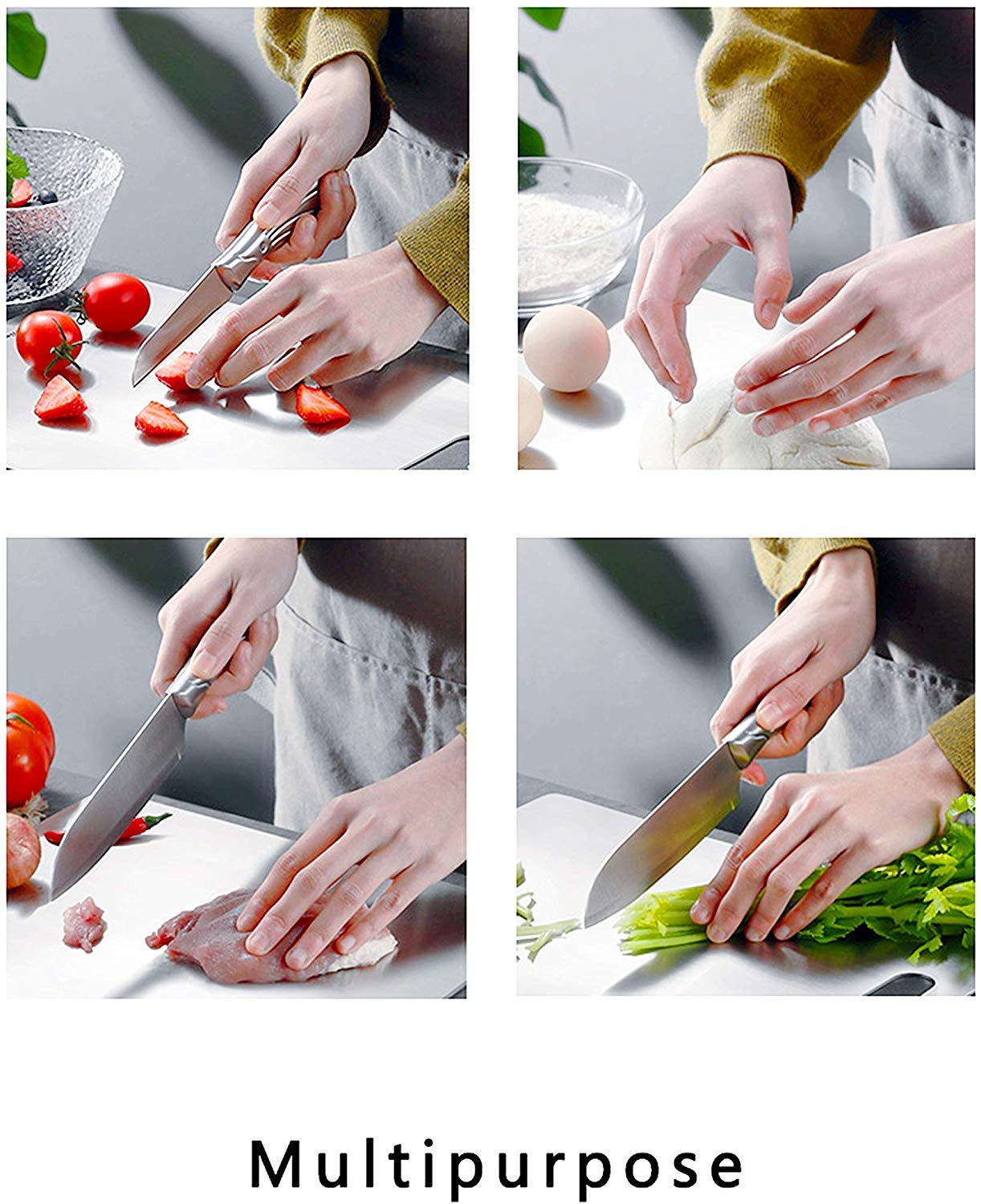 Multipurpose