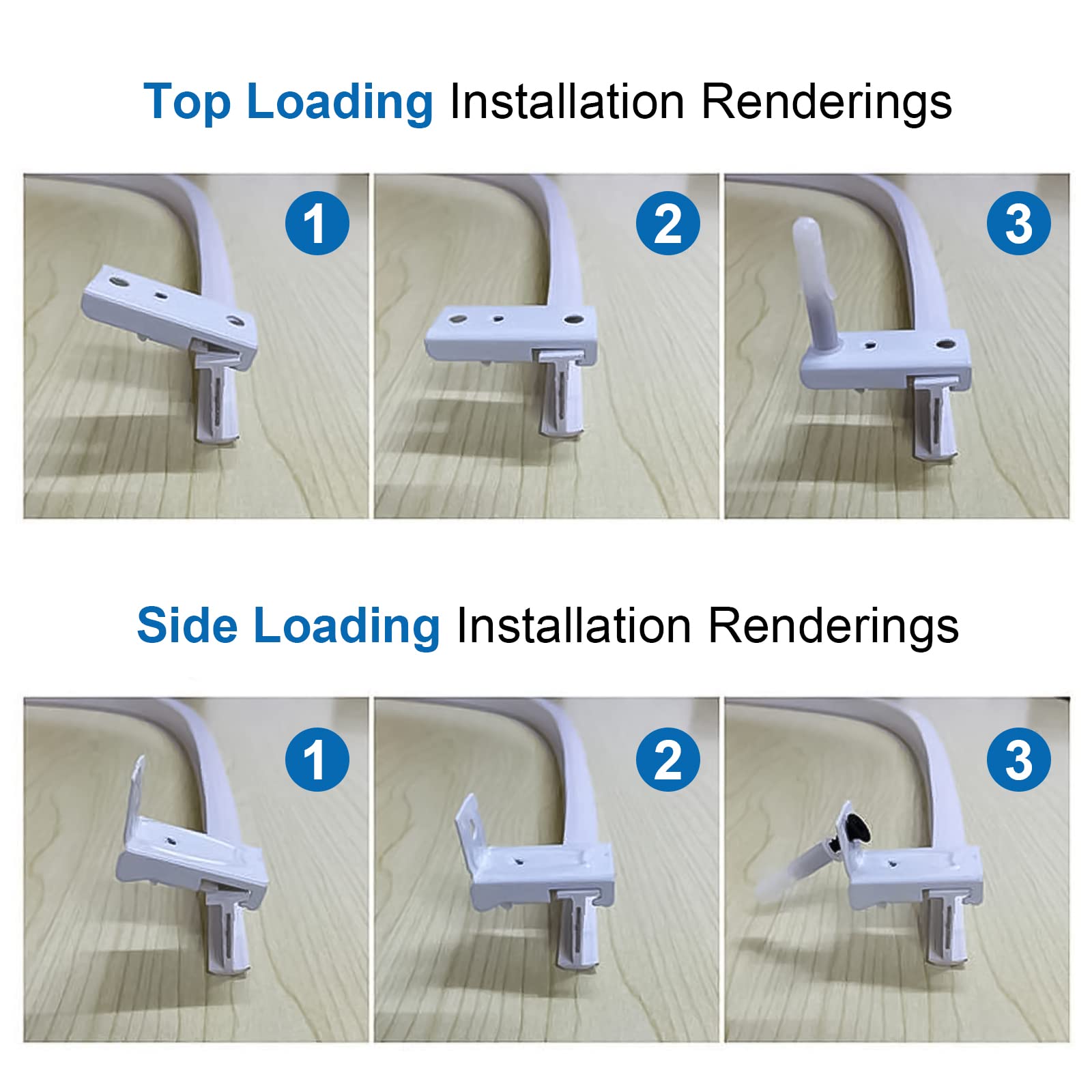 Top Loading Installation Renderings

1

2

3

Side Loading Installation Renderings

1

2

3