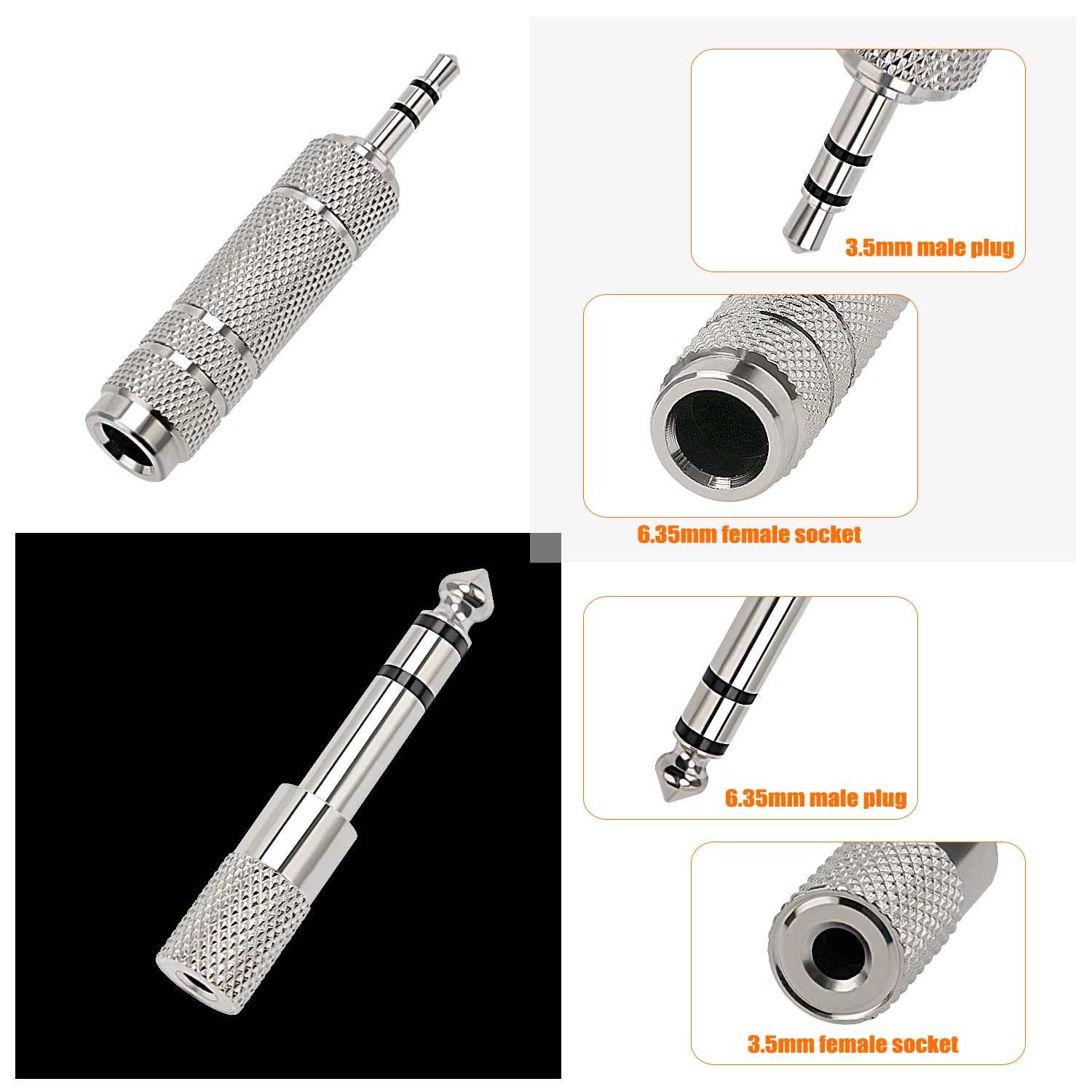 3.5mm male plug

6.35mm female socket

6.35mm male plug

3.5mm female socket