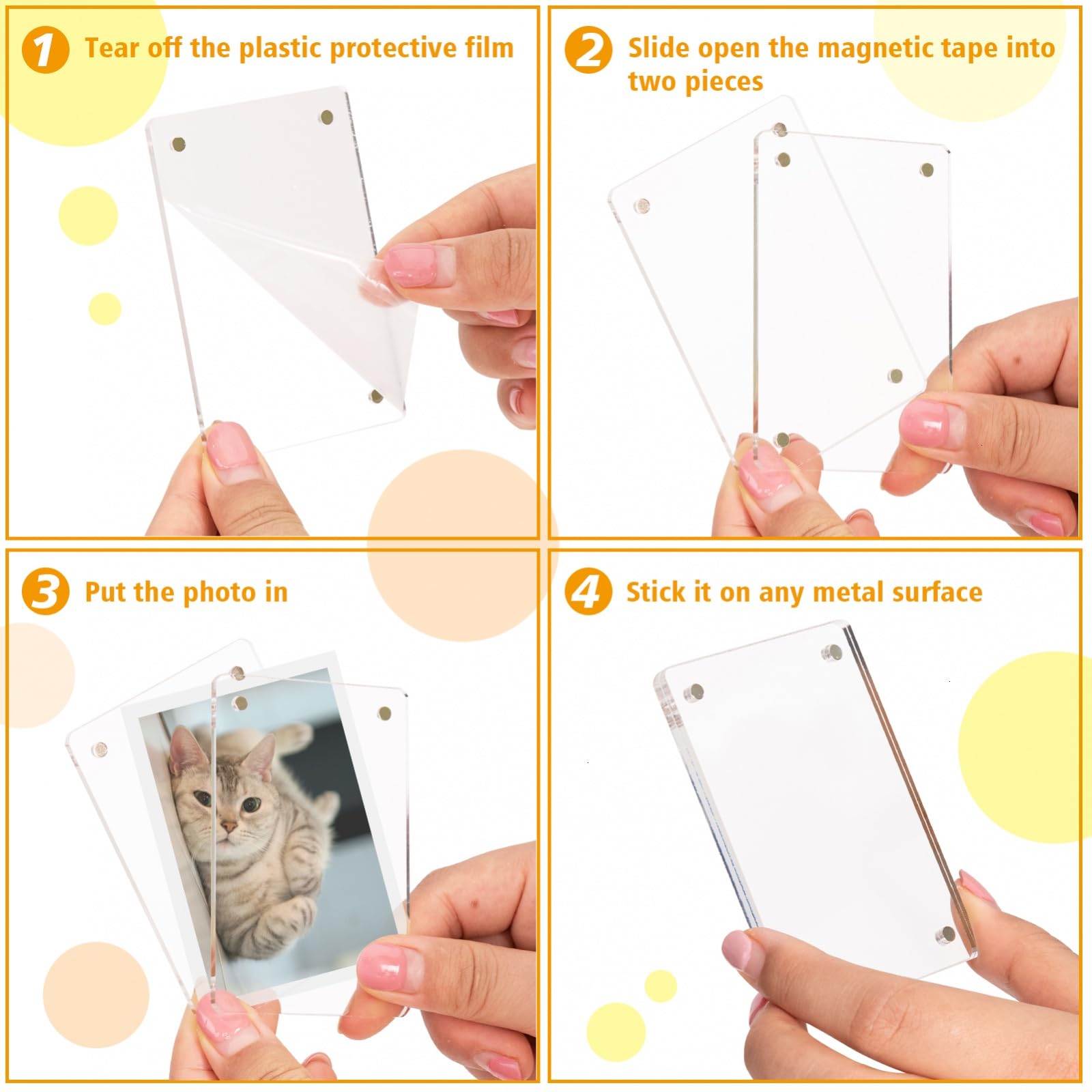 1 Tear off the plastic protective film

2 Slide open the magnetic tape into two pieces

3 Put the photo in

4 Stick it on any metal surface