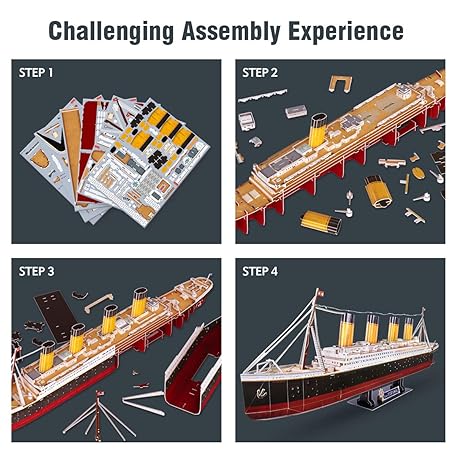 Challenging Assembly Experience

STEP 1

STEP 2

STEP 3

STEP 4