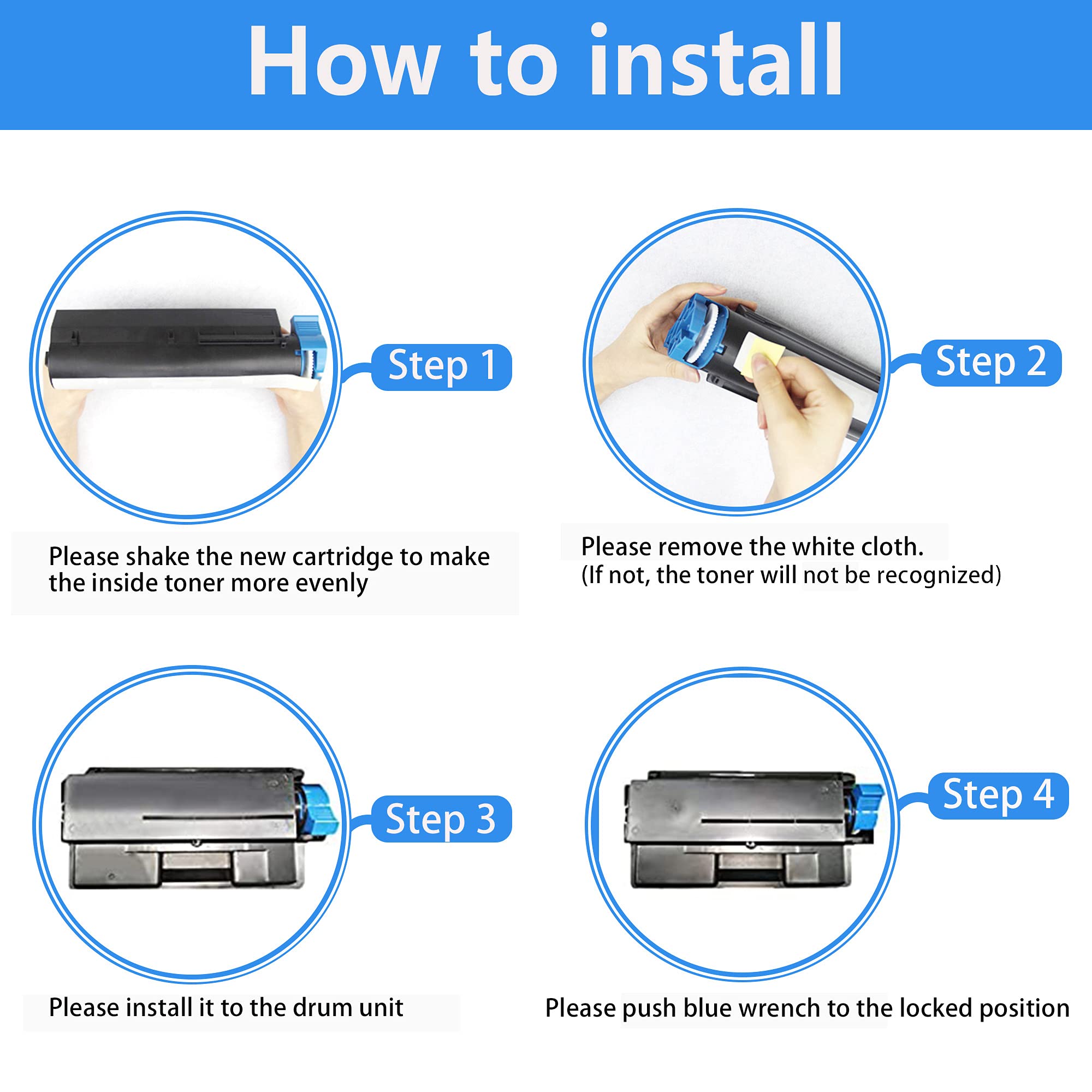 How to install

Step 1

Please shake the new cartridge to make the inside toner more evenly

Step 2

Please remove the white cloth.
(If not, the toner will not be recognized)

Step 3

Please install it to the drum unit

Step 4

Please push blue wrench to the locked position