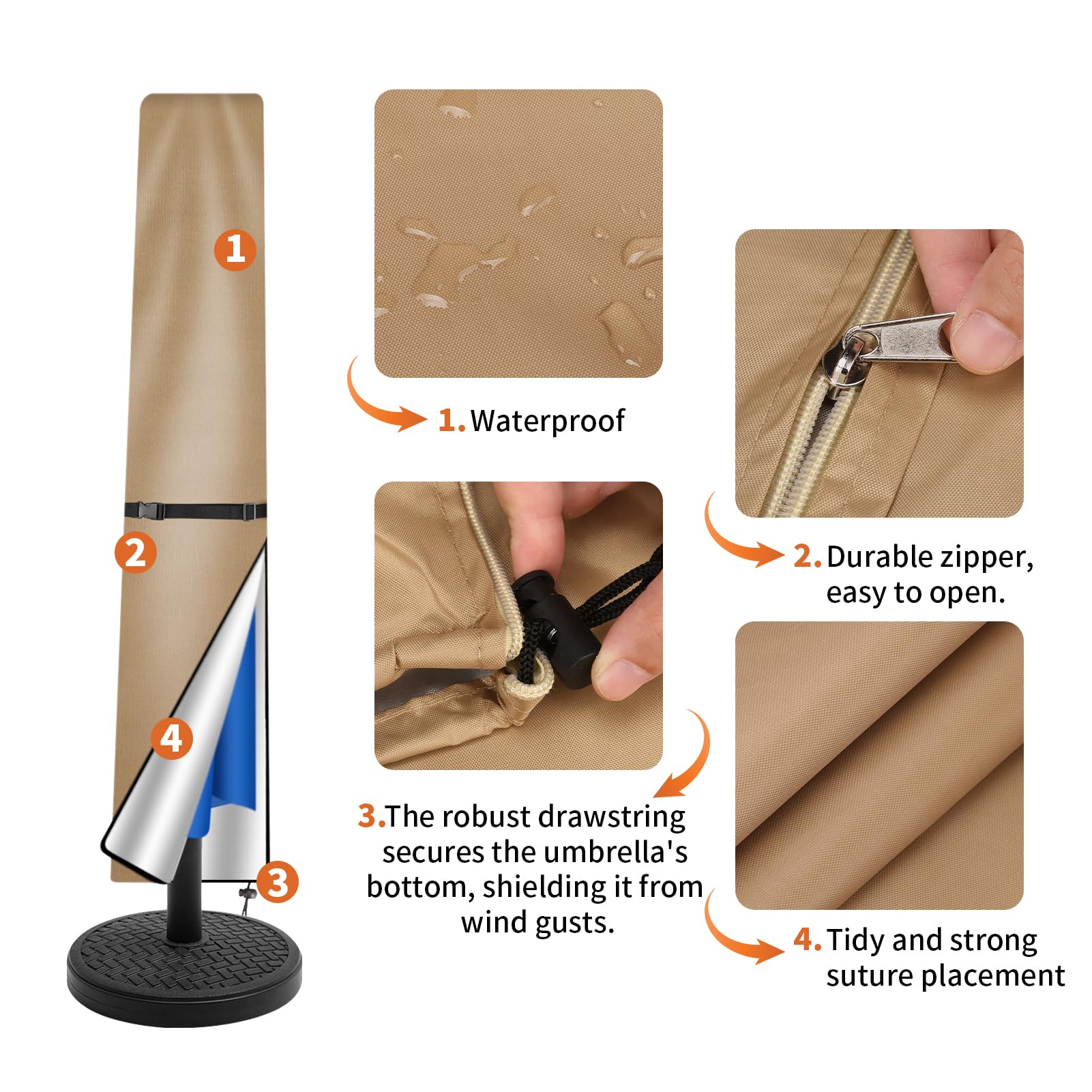 1

2

4

3

1. Waterproof

2. Durable zipper, easy to open.

3. The robust drawstring secures the umbrella's bottom, shielding it from wind gusts.

4. Tidy and strong suture placement