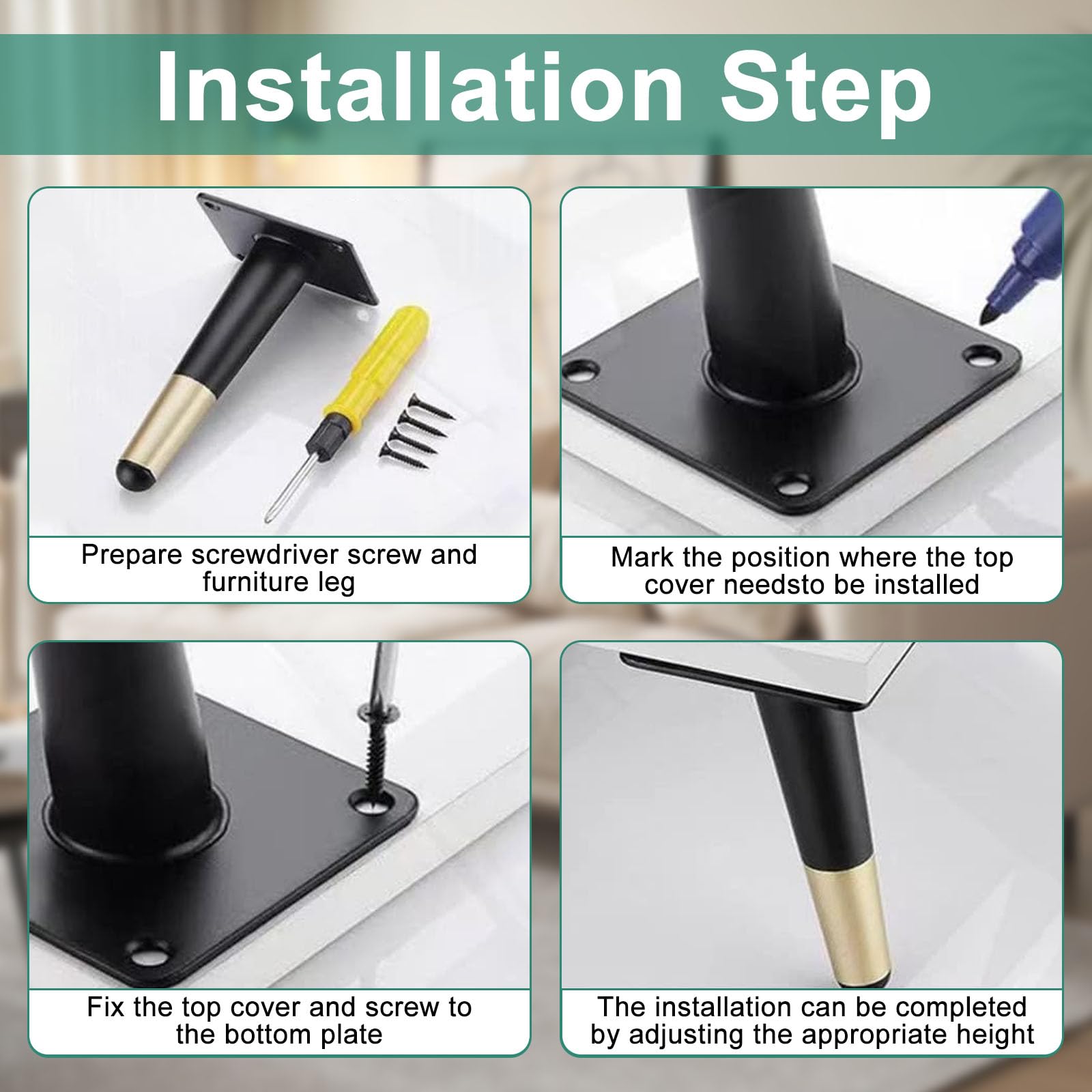 Installation Step

Prepare screwdriver screw and furniture leg

Mark the position where the top cover needsto be installed

Fix the top cover and screw to the bottom plate

The installation can be completed by adjusting the appropriate height