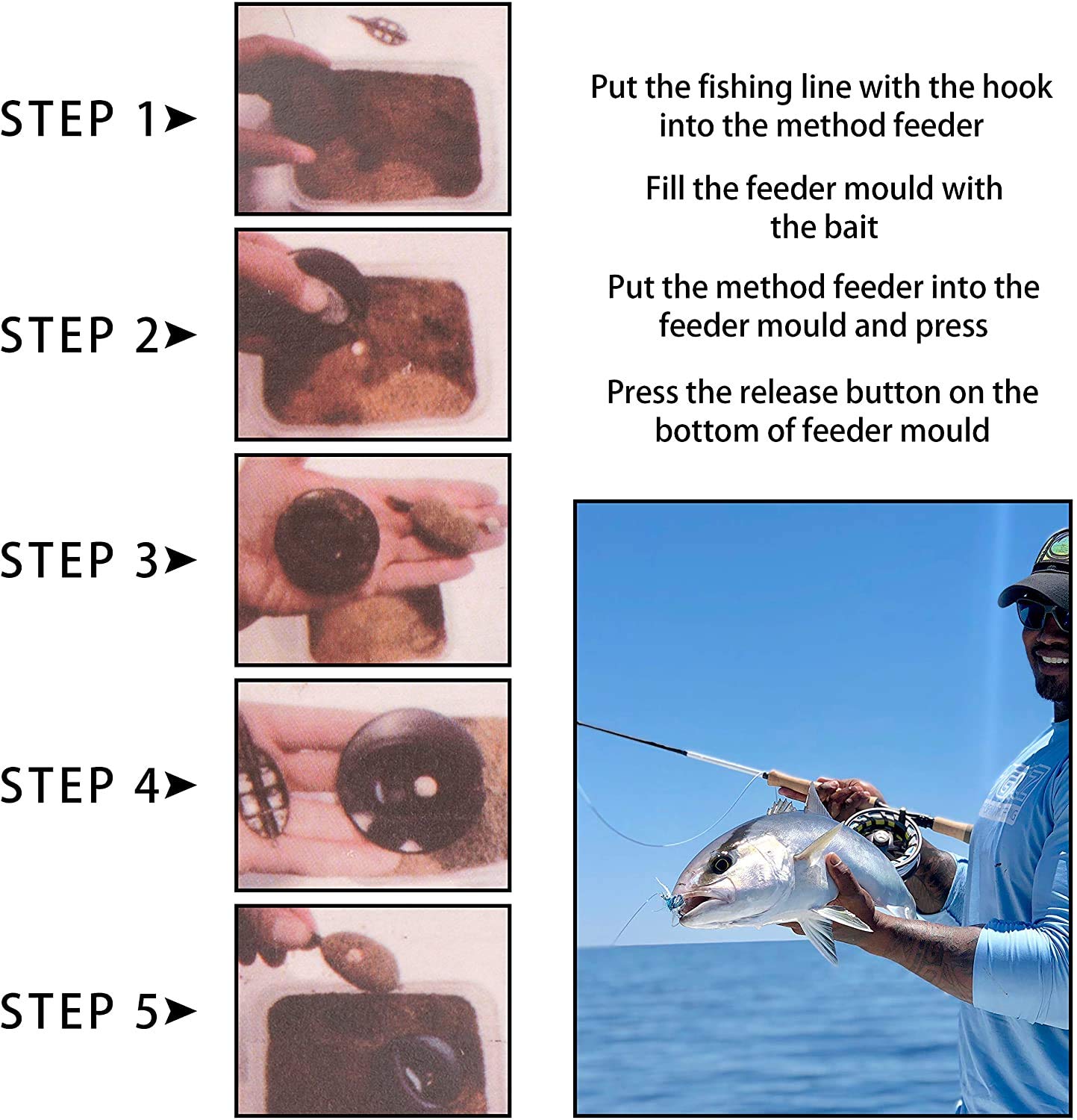 STEP 1➤

STEP 2➤

STEP 3➤

STEP 4➤

STEP 5➤

Put the fishing line with the hook into the method feeder

Fill the feeder mould with the bait

Put the method feeder into the feeder mould and press

Press the release button on the bottom of feeder mould