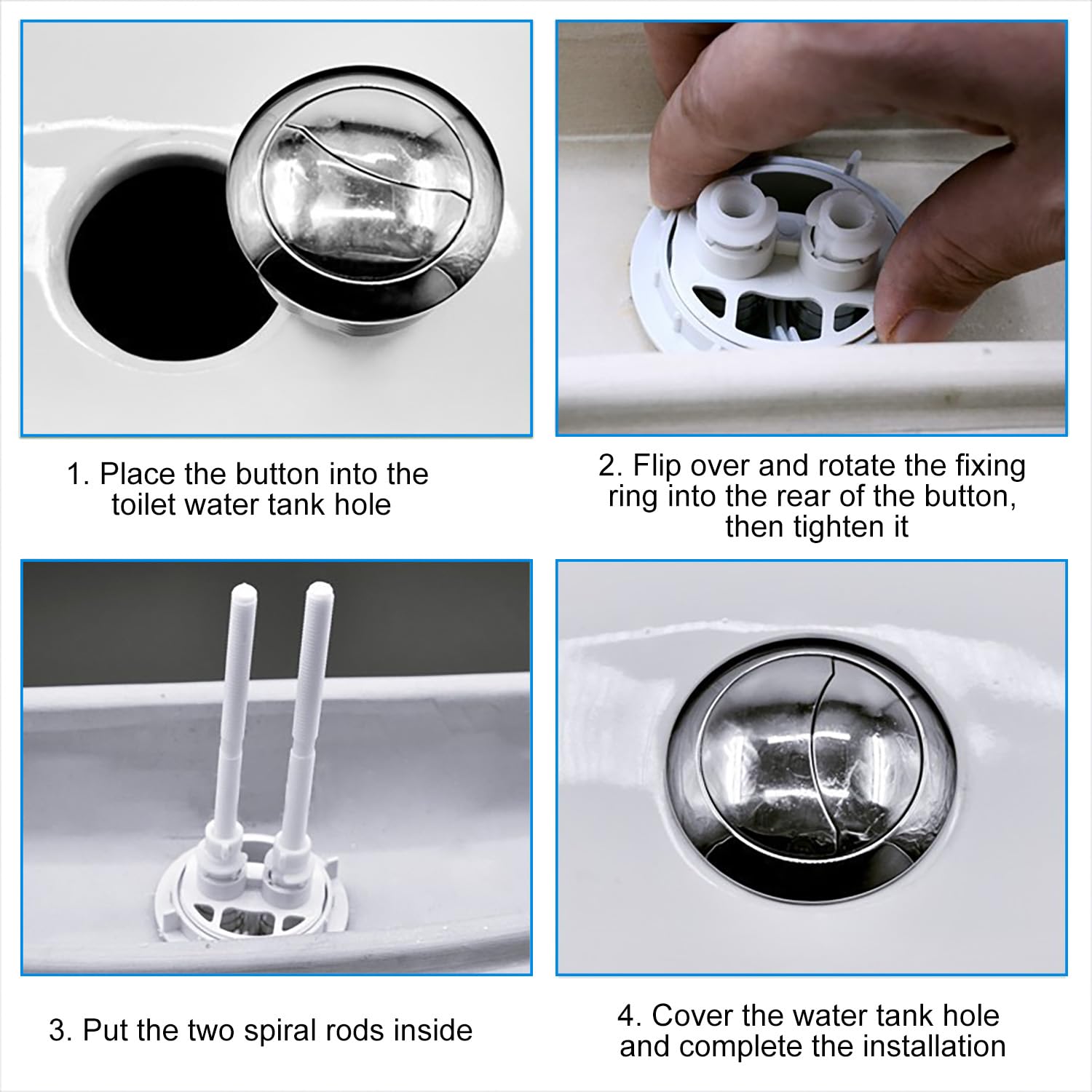 1. Place the button into the toilet water tank hole

2. Flip over and rotate the fixing ring into the rear of the button, then tighten it

3. Put the two spiral rods inside

4. Cover the water tank hole and complete the installation