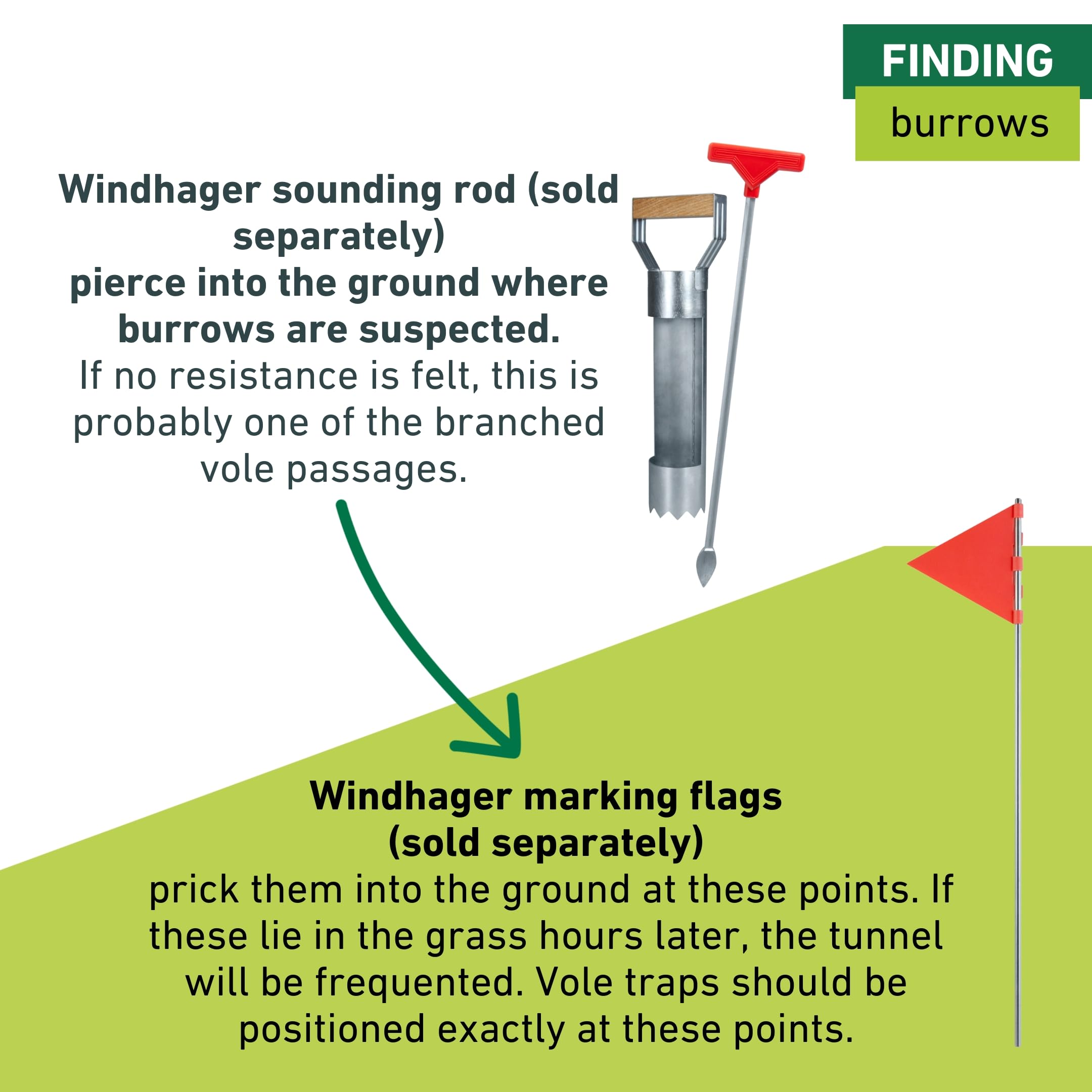 FINDING
burrows

Windhager sounding rod (sold separately)
pierce into the ground where burrows are suspected.
If no resistance is felt, this is probably one of the branched vole passages.

Windhager marking flags (sold separately)
prick them into the ground at these points. If these lie in the grass hours later, the tunnel will be frequented. Vole traps should be positioned exactly at these points.