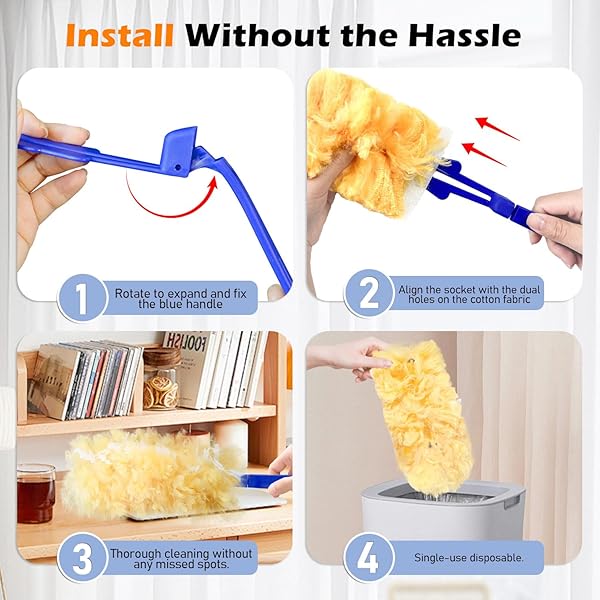 Install Without the Hassle

1
Rotate to expand and fix the blue handle

2
Align the socket with the dual holes on the cotton fabric

FOOLISH

3
Thorough cleaning without any missed spots.

4
Single-use disposable.