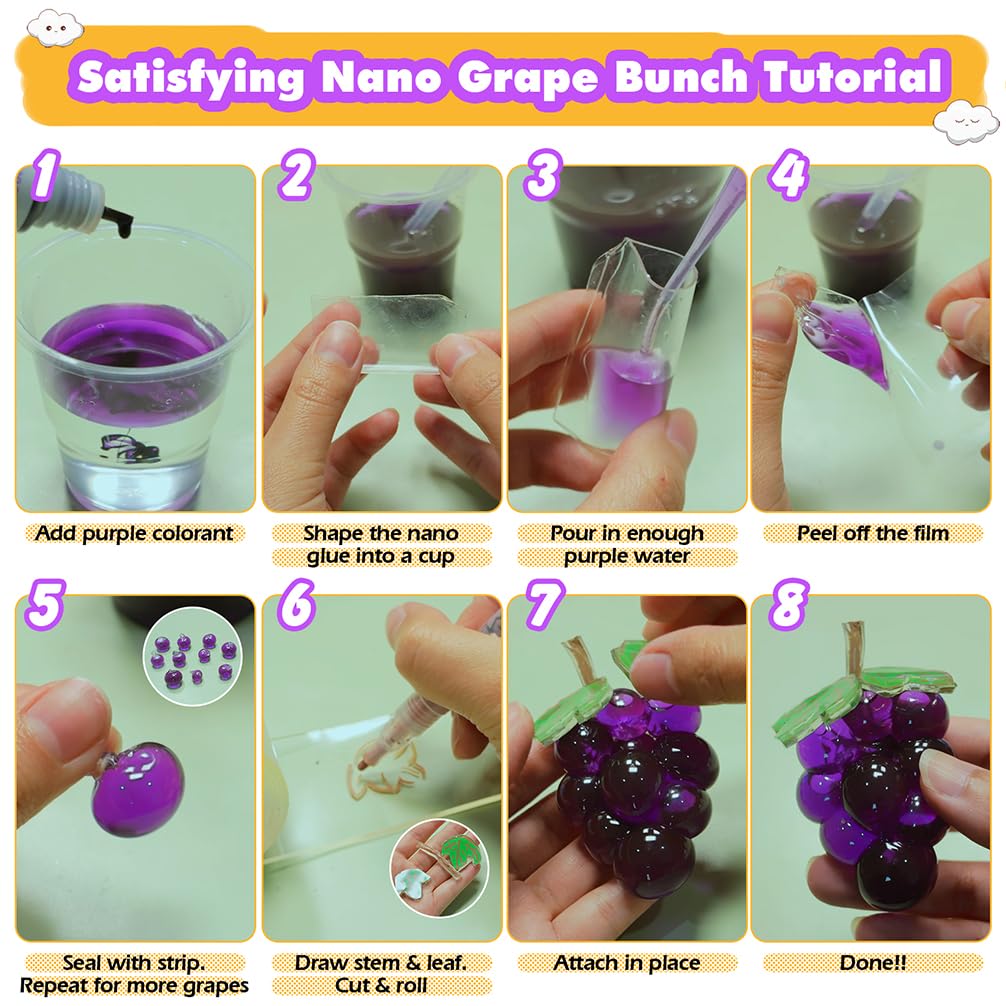 Satisfying Nano Grape Bunch Tutorial

1
Add purple colorant

2
Shape the nano glue into a cup

3
Pour in enough purple water

4
Peel off the film

5
Seal with strip. Repeat for more grapes

6
Draw stem & leaf. Cut & roll

7
Attach in place

8
Done!!