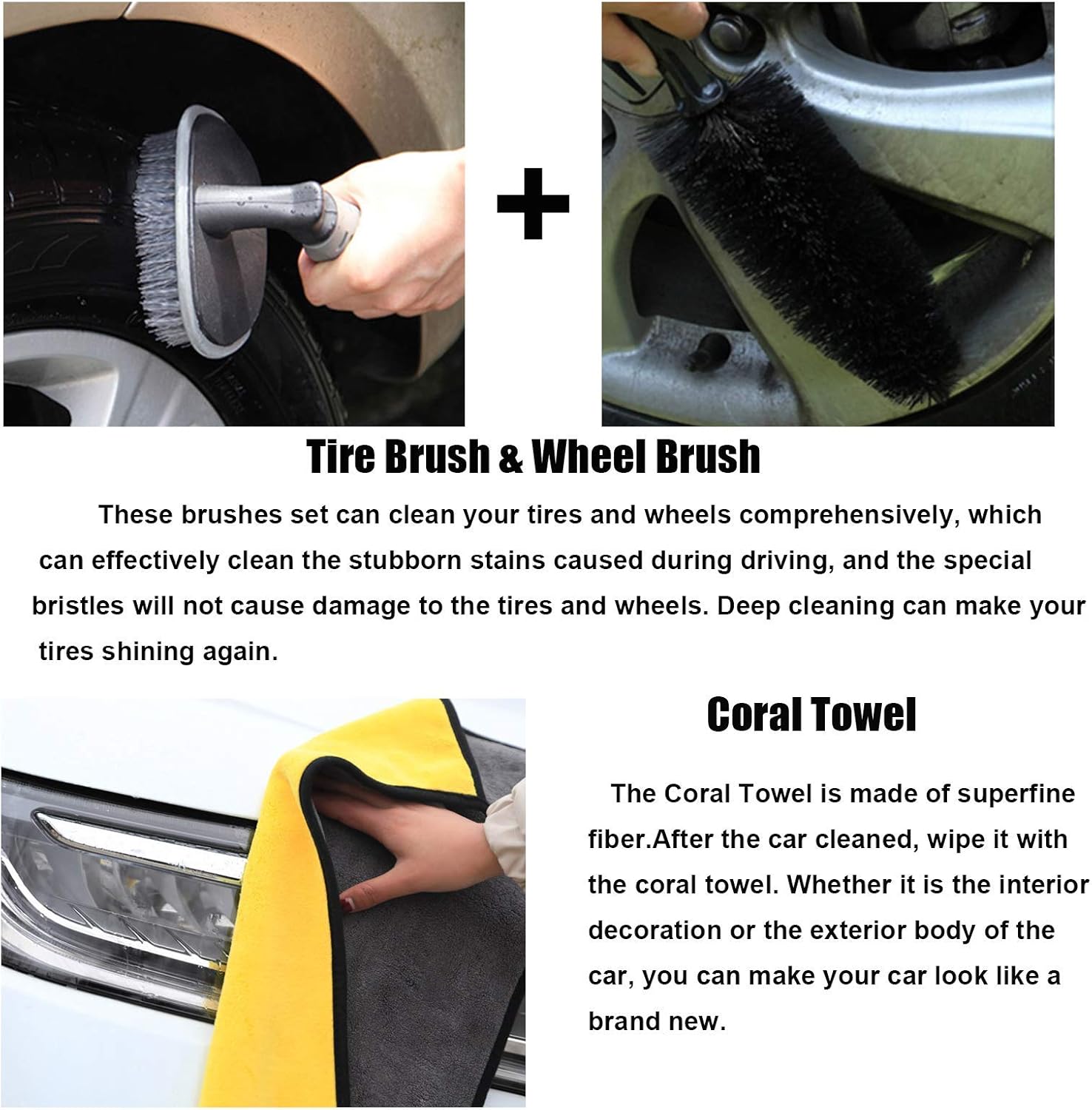 +

Tire Brush & Wheel Brush

These brushes set can clean your tires and wheels comprehensively, which can effectively clean the stubborn stains caused during driving, and the special bristles will not cause damage to the tires and wheels. Deep cleaning can make your tires shining again.

Coral Towel

The Coral Towel is made of superfine fiber.After the car cleaned, wipe it with the coral towel. Whether it is the interior decoration or the exterior body of the car, you can make your car look like a brand new.