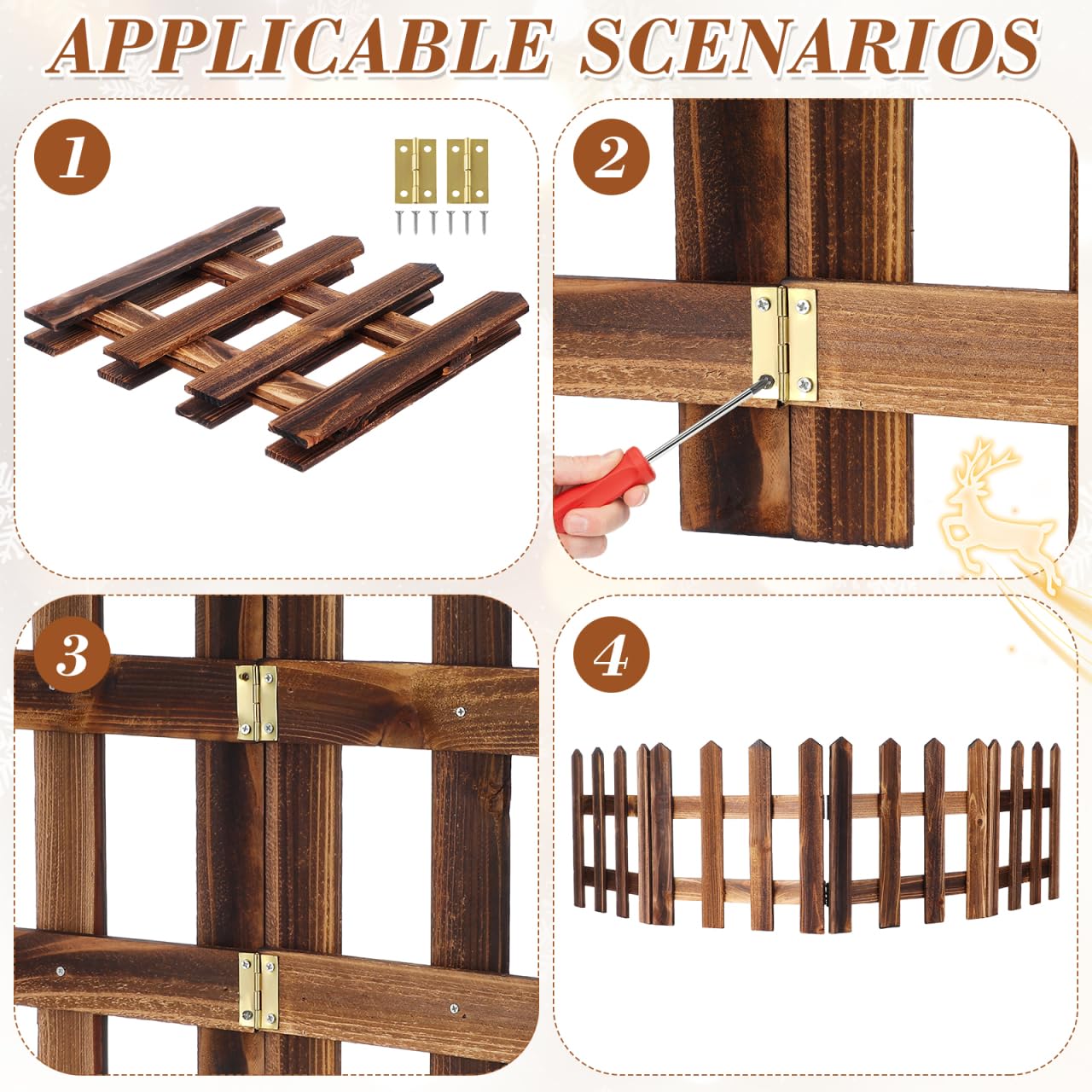 APPLICABLE SCENARIOS

1

2

3

4