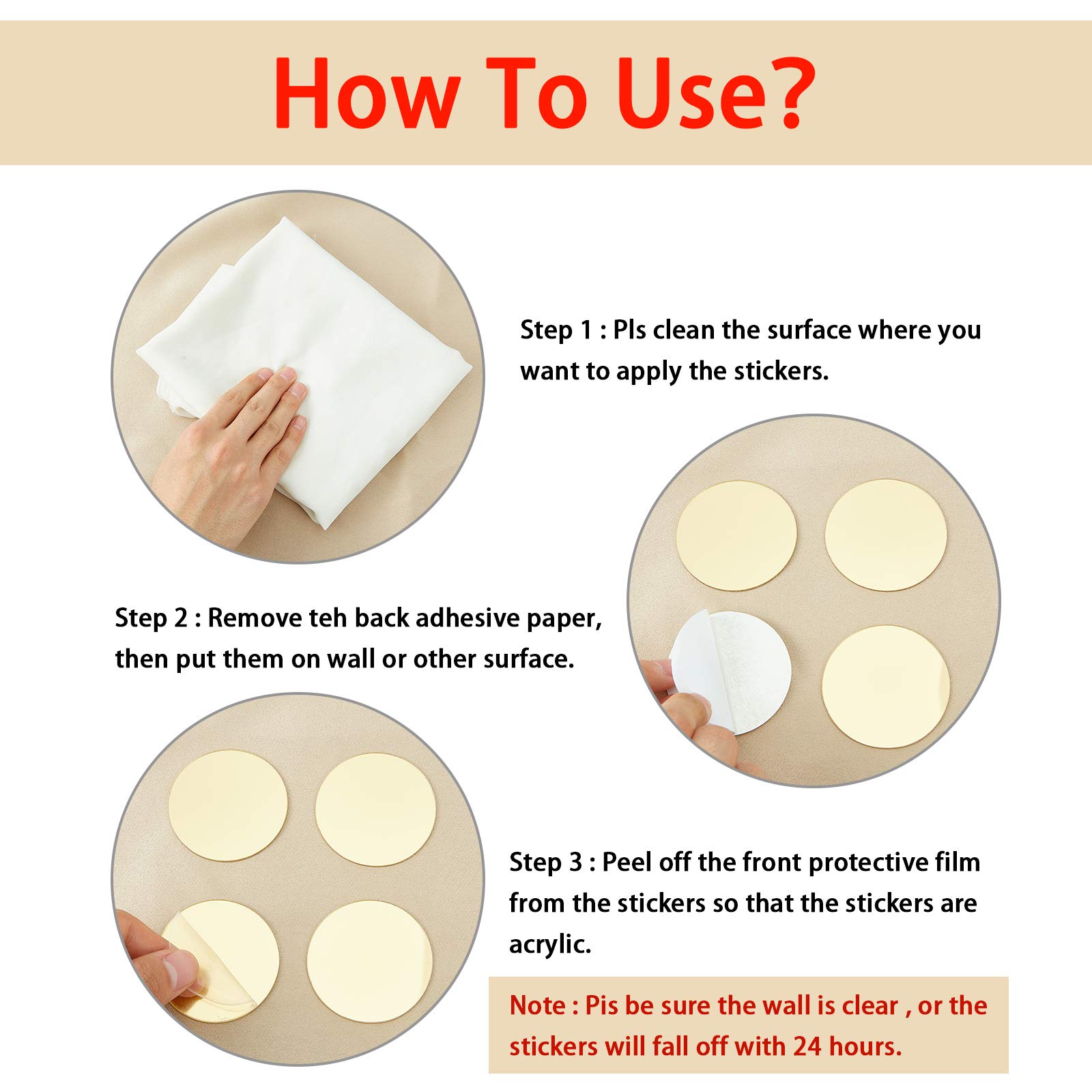 How To Use?

Step 1 : Pls clean the surface where you want to apply the stickers.

Step 2 : Remove teh back adhesive paper, then put them on wall or other surface.

Step 3 : Peel off the front protective film from the stickers so that the stickers are acrylic.

Note : Pis be sure the wall is clear , or the stickers will fall off with 24 hours.