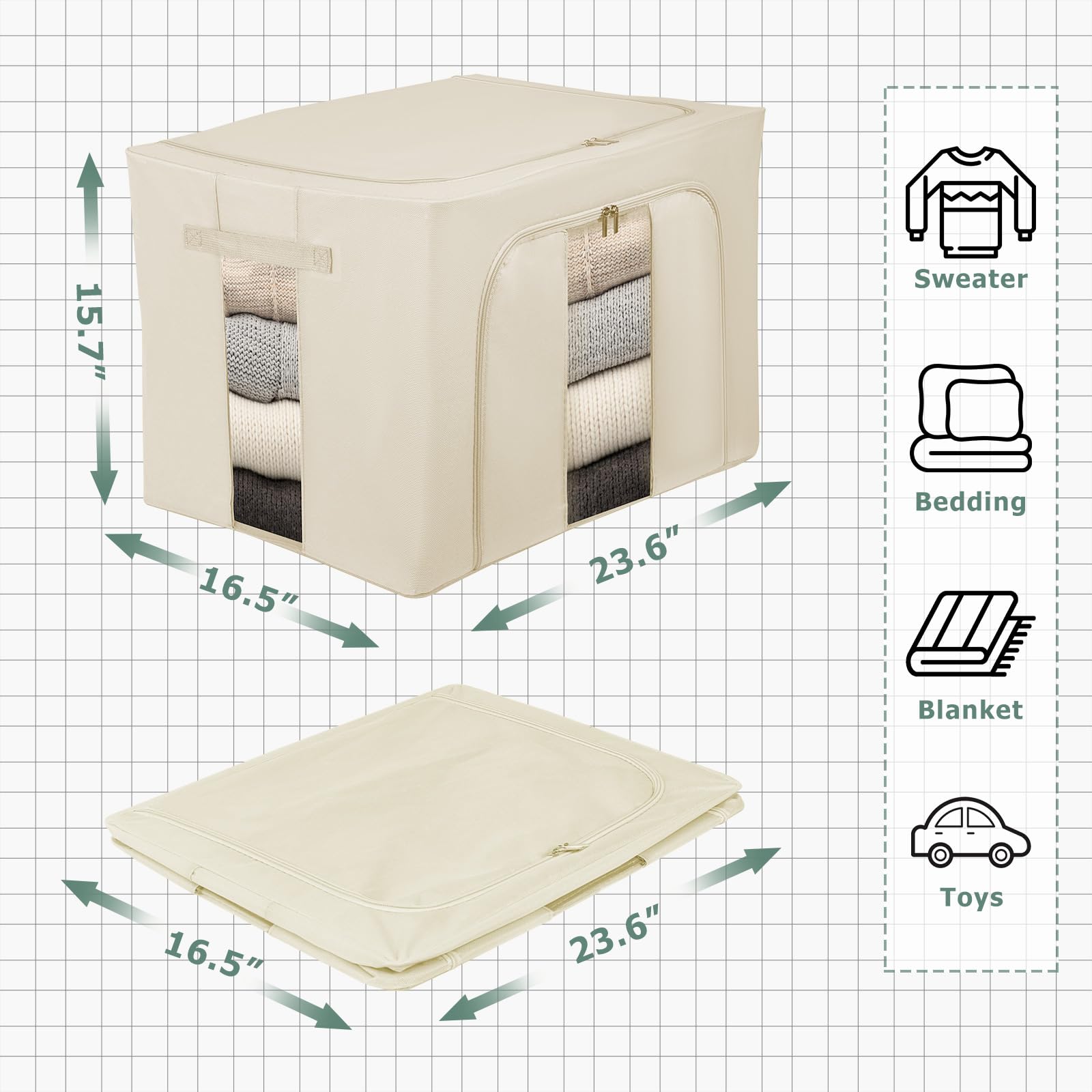 15.7"

16.5"

23.6"

16.5"

23.6"

Sweater

Bedding

Blanket

Toys