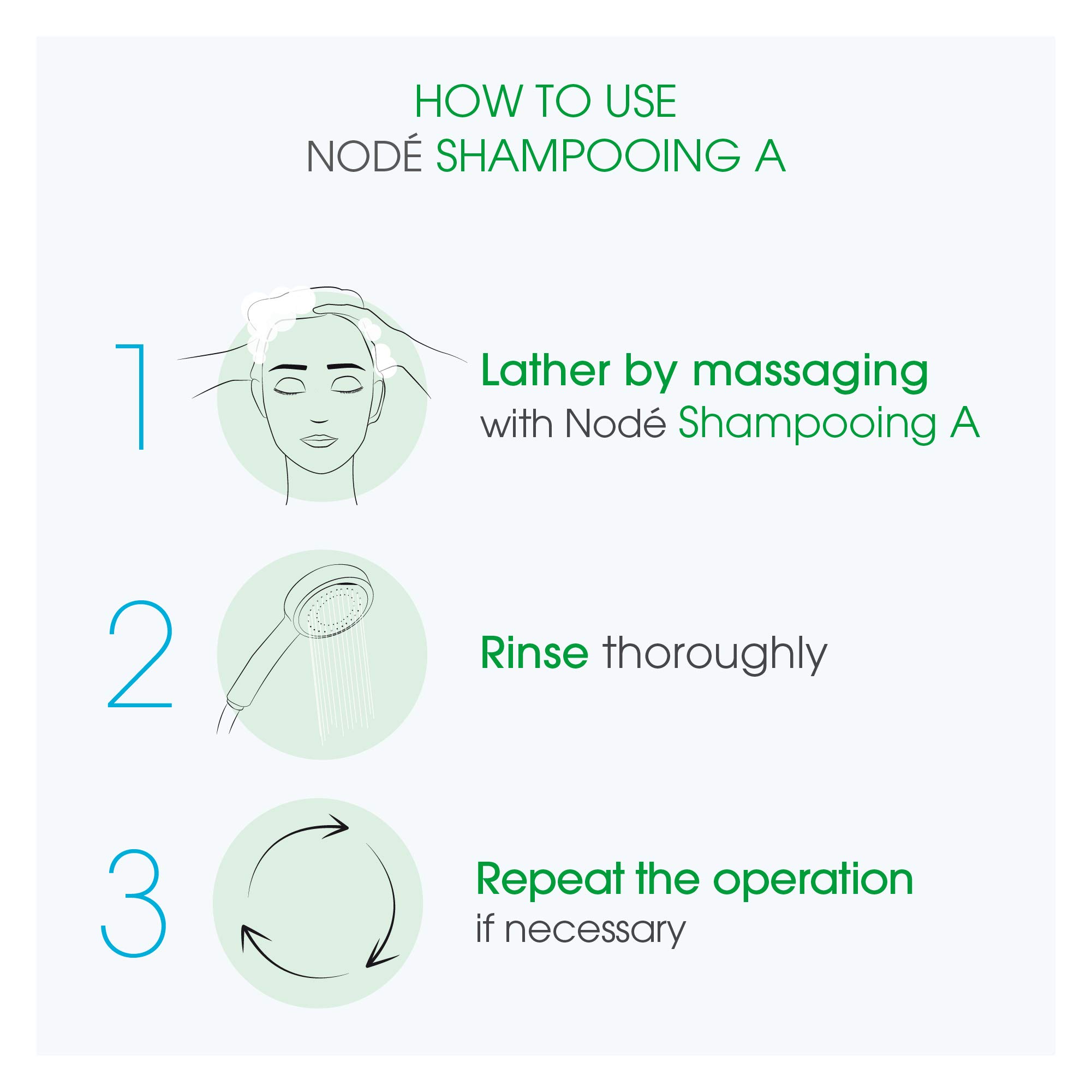 HOW TO USE
NODÉ SHAMPOOING A

1

Lather by massaging
with Nodé Shampooing A

2

Rinse thoroughly

3

Repeat the operation
if necessary