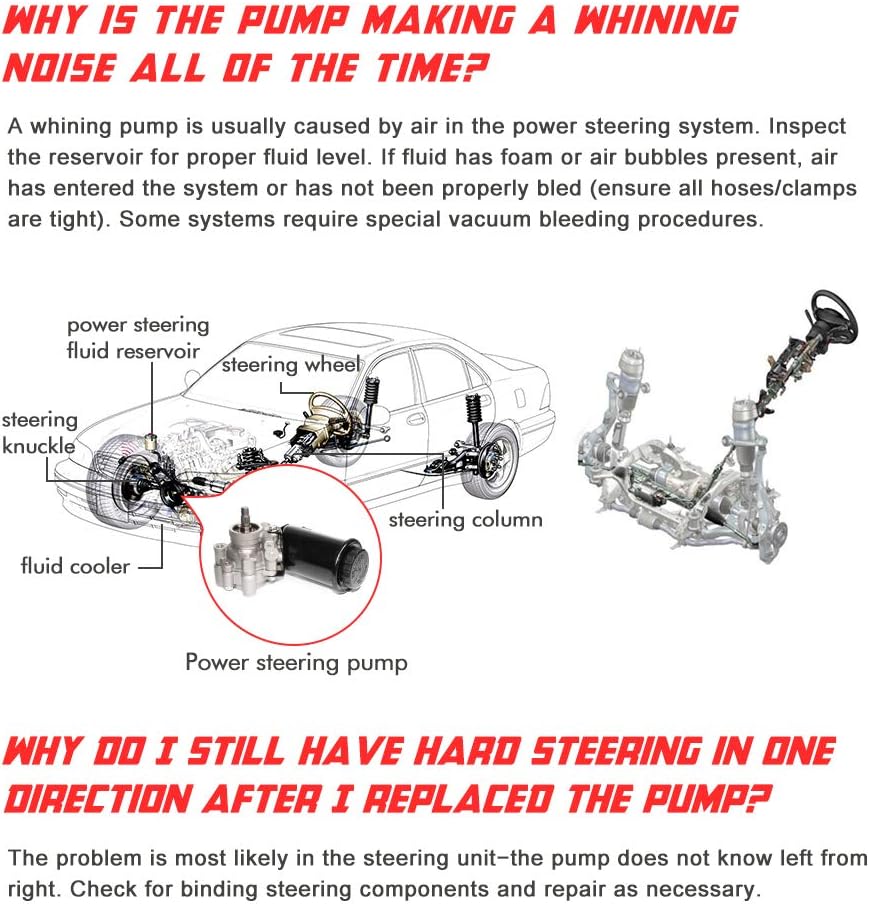 WHY IS THE PUMP MAKING A WHINING NOISE ALL OF THE TIME?

A whining pump is usually caused by air in the power steering system. Inspect the reservoir for proper fluid level. If fluid has foam or air bubbles present, air has entered the system or has not been properly bled (ensure all hoses/clamps are tight). Some systems require special vacuum bleeding procedures.

power steering fluid reservoir

steering wheel

steering knuckle

steering column

fluid cooler

Power steering pump

WHY DO I STILL HAVE HARD STEERING IN ONE DIRECTION AFTER I REPLACED THE PUMP?

The problem is most likely in the steering unit–the pump does not know left from right. Check for binding steering components and repair as necessary.