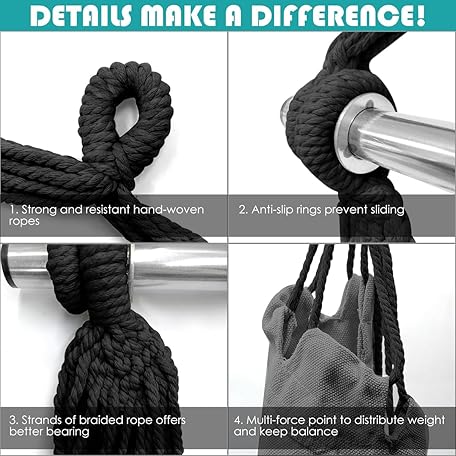 DETAILS MAKE A DIFFERENCE!

1. Strong and resistant hand-woven ropes

2. Anti-slip rings prevent sliding

3. Strands of braided rope offers better bearing

4. Multi-force point to distribute weight and keep balance