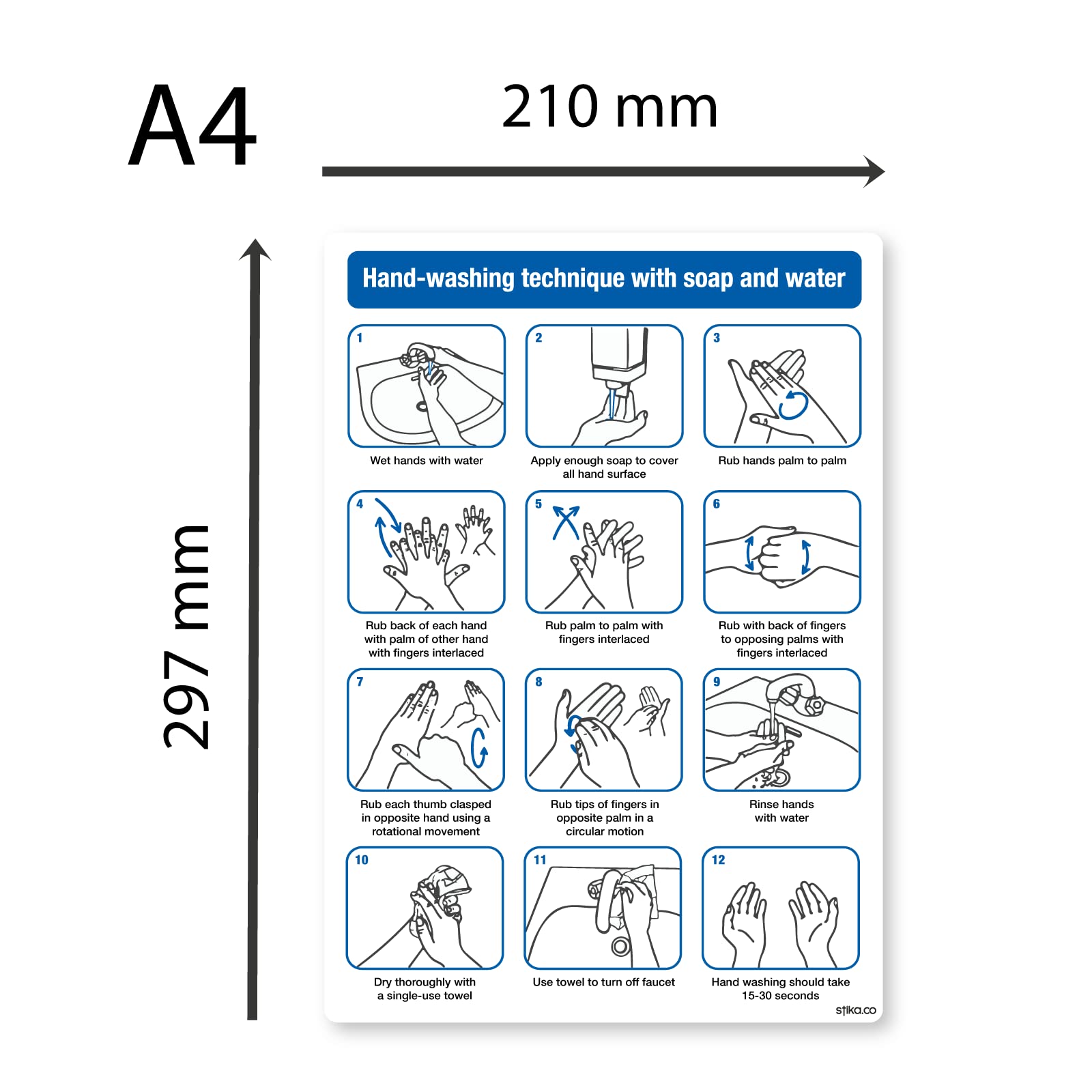 A4

210 mm

297 mm

Hand-washing technique with soap and water

1
Wet hands with water

2
Apply enough soap to cover all hand surface

3
Rub hands palm to palm

4
Rub back of each hand with palm of other hand with fingers interlaced

5
Rub palm to palm with fingers interlaced

6
Rub with back of fingers to opposing palms with fingers interlaced

7
Rub each thumb clasped in opposite hand using a rotational movement

8
Rub tips of fingers in opposite palm in a circular motion

9
Rinse hands with water

10
Dry thoroughly with a single-use towel

11
Use towel to turn off faucet

12
Hand washing should take 15-30 seconds

stika.co