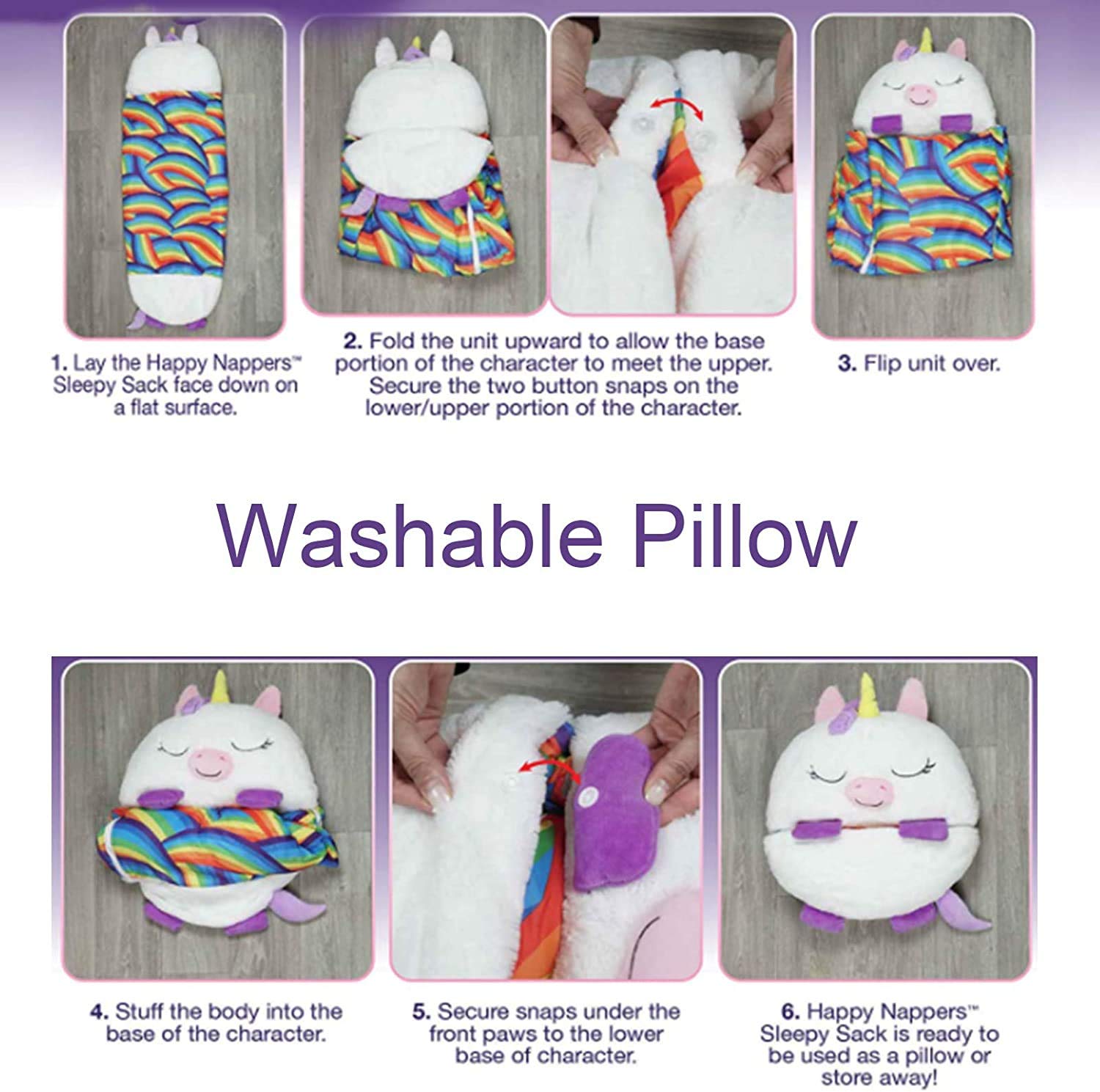 1. Lay the Happy Nappers™ Sleepy Sack face down on a flat surface.

2. Fold the unit upward to allow the base portion of the character to meet the upper. Secure the two button snaps on the lower/upper portion of the character.

3. Flip unit over.

Washable Pillow

4. Stuff the body into the base of the character.

5. Secure snaps under the front paws to the lower base of character.

6. Happy Nappers™ Sleepy Sack is ready to be used as a pillow or store away!