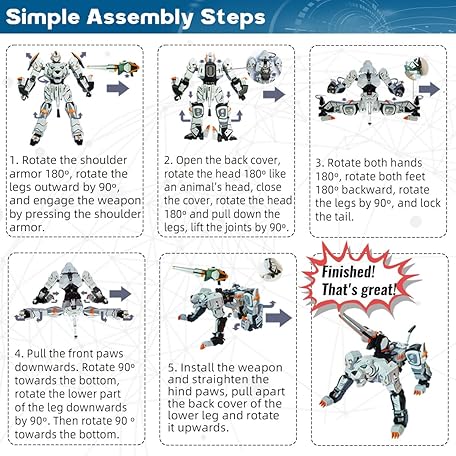 Simple Assembly Steps

1. Rotate the shoulder armor 180º, rotate the legs outward by 90º, and engage the weapon by pressing the shoulder armor.

2. Open the back cover, rotate the head 180º like an animal's head, close the cover, rotate the head 180º and pull down the legs, lift the joints by 90º.

3. Rotate both hands 180º, rotate both feet 180º backward, rotate the legs by 90º, and lock the tail.

4. Pull the front paws downwards. Rotate 90º towards the bottom, rotate the lower part of the leg downwards by 90º. Then rotate 90 º towards the bottom.

5. Install the weapon and straighten the hind paws, pull apart the back cover of the lower leg and rotate it upwards.

Finished! That's great!