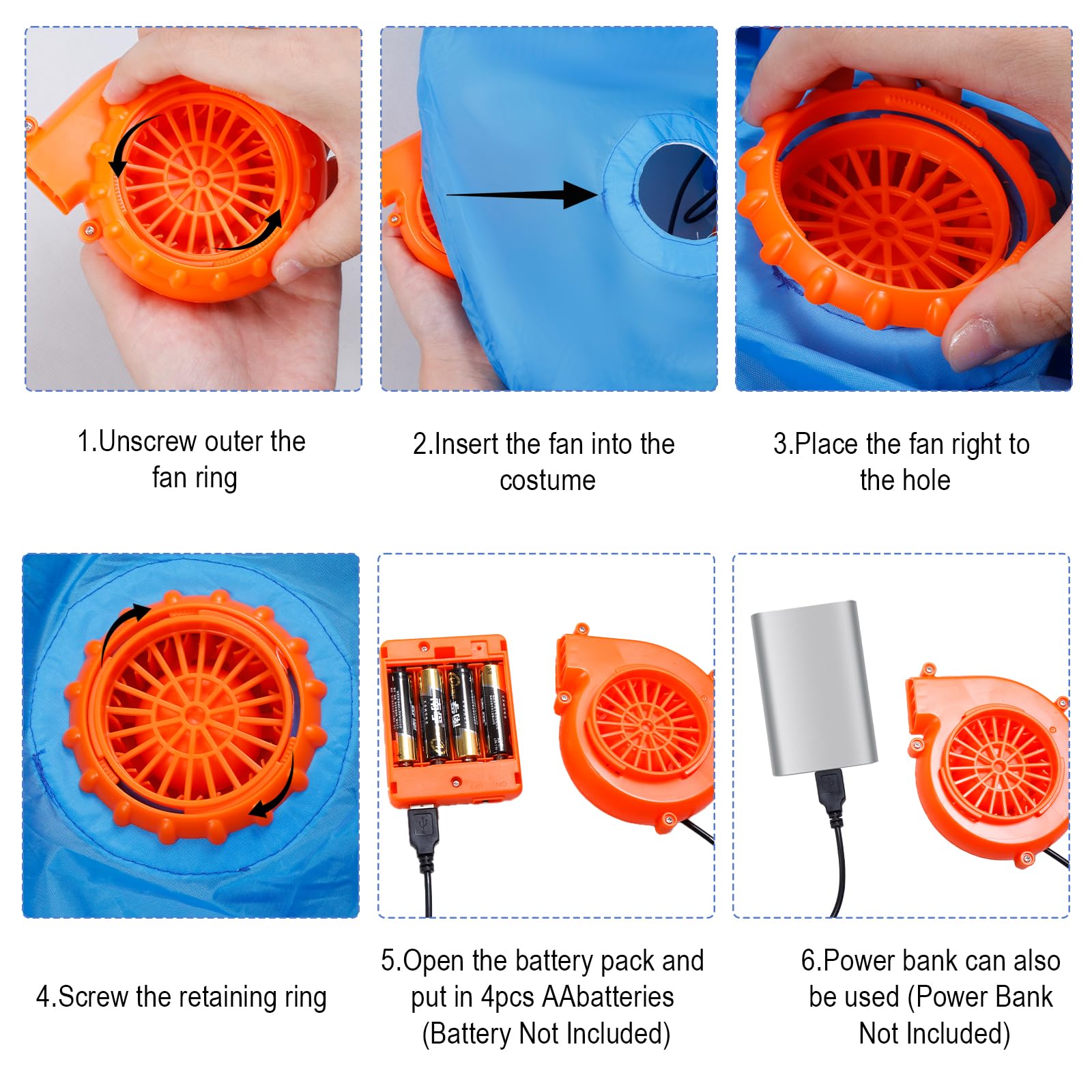 1.Unscrew outer the fan ring

2.Insert the fan into the costume

3.Place the fan right to the hole

4.Screw the retaining ring

5.Open the battery pack and put in 4pcs AAbatteries (Battery Not Included)

6.Power bank can also be used (Power Bank Not Included)