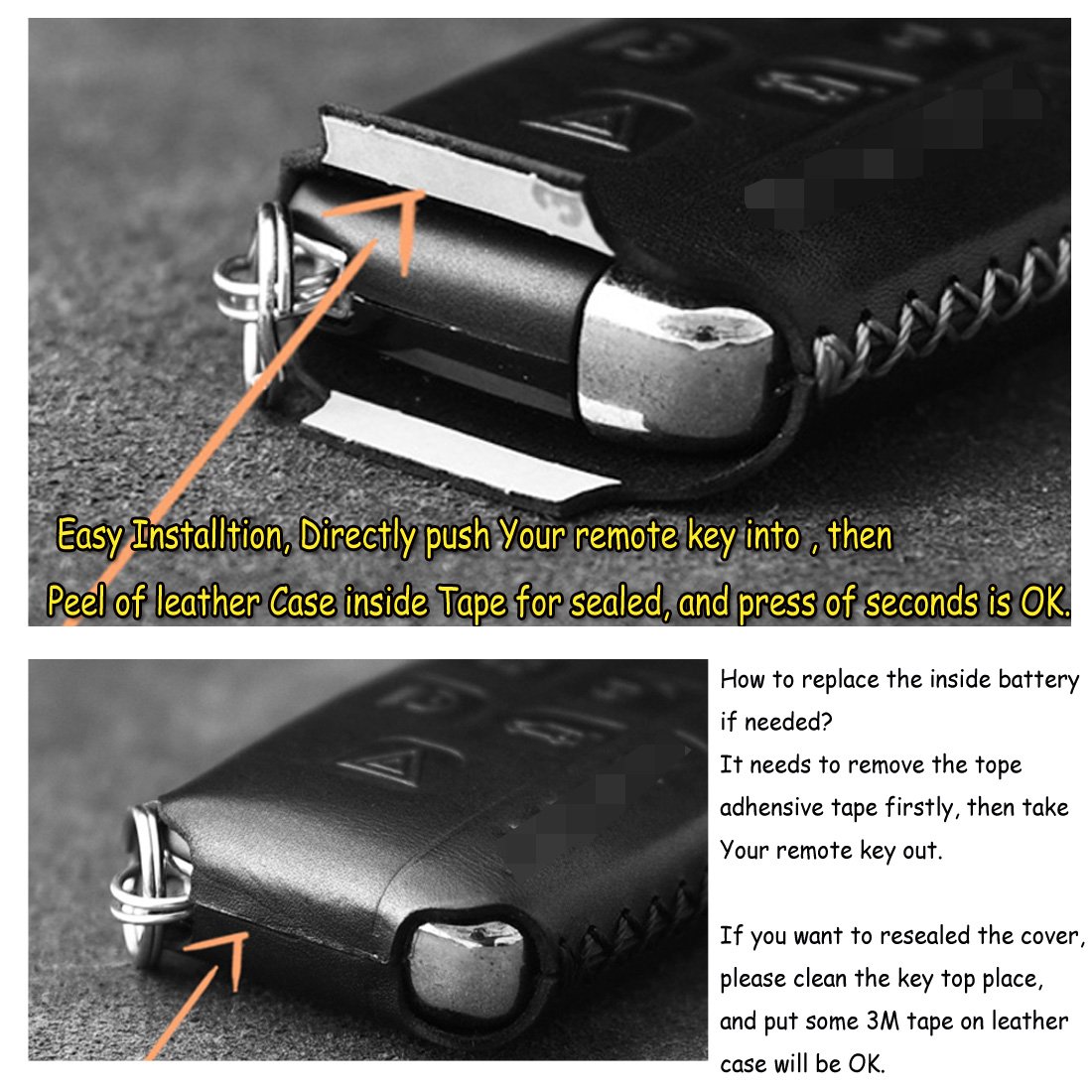 Easy Installtion, Directly push Your remote key into , then
Peel of leather Case inside Tape for sealed, and press of seconds is OK.

How to replace the inside battery if needed?
It needs to remove the tope adhensive tape firstly, then take Your remote key out.

If you want to resealed the cover, please clean the key top place, and put some 3M tape on leather case will be OK.