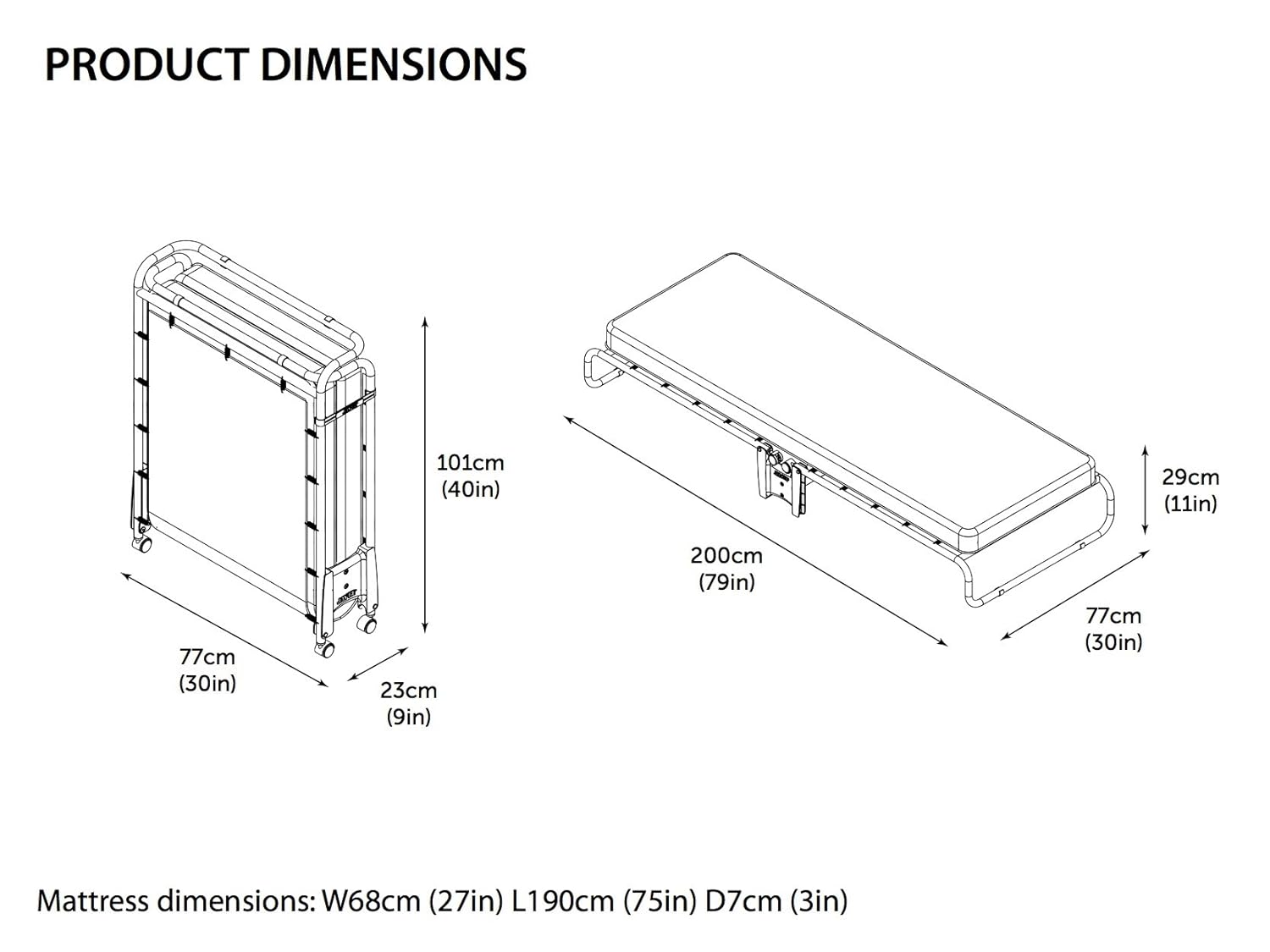 PRODUCT DIMENSIONS

101cm
(40in)

77cm
(30in)

23cm
(9in)

200cm
(79in)

29cm
(11in)

77cm
(30in)

Mattress dimensions: W68cm (27in) L190cm (75in) D7cm (3in)