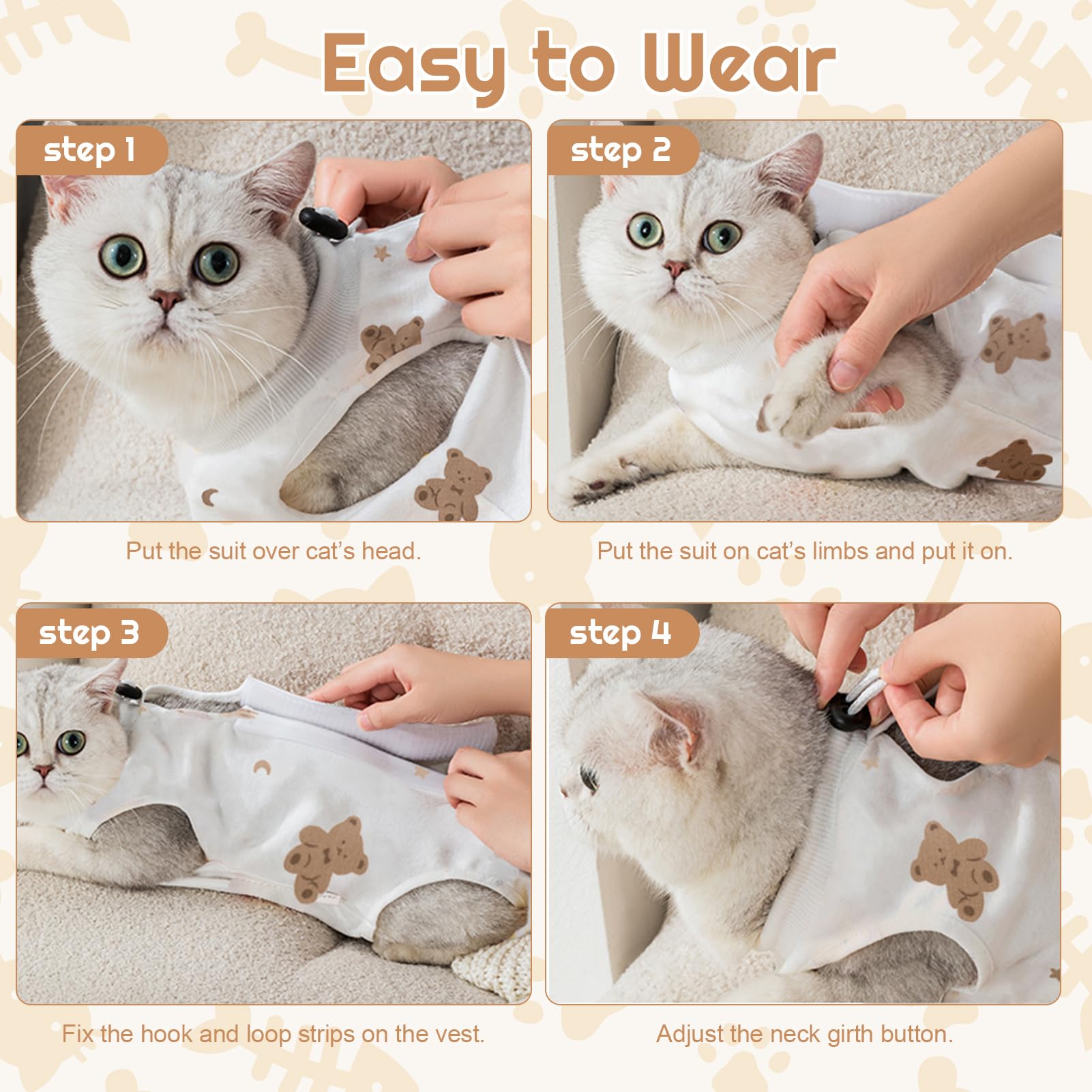 Easy to Wear

step 1

Put the suit over cat's head.

step 2

Put the suit on cat's limbs and put it on.

step 3

Fix the hook and loop strips on the vest.

step 4

Adjust the neck girth button.