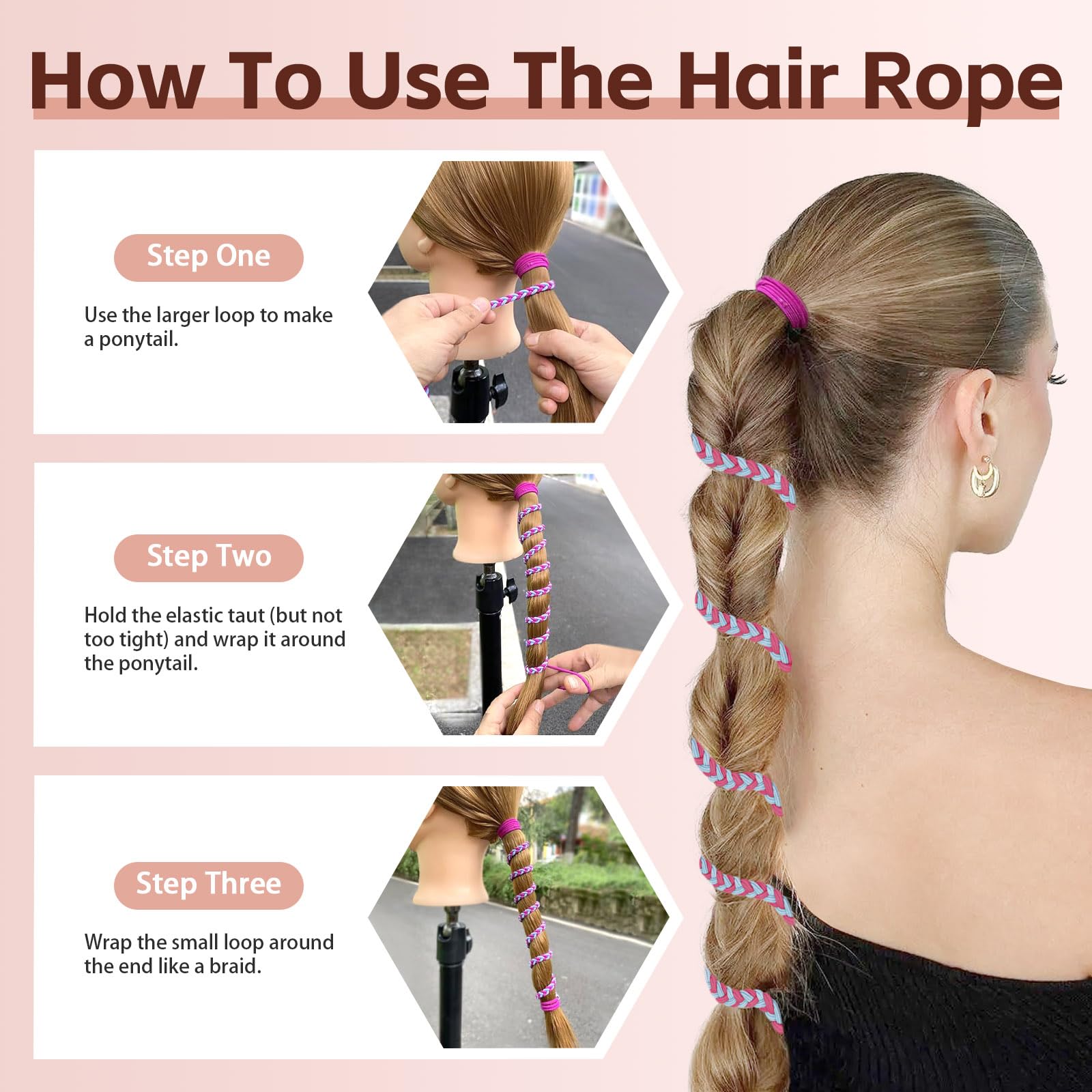 How To Use The Hair Rope

Step One

Use the larger loop to make a ponytail.

Step Two

Hold the elastic taut (but not too tight) and wrap it around the ponytail.

Step Three

Wrap the small loop around the end like a braid.