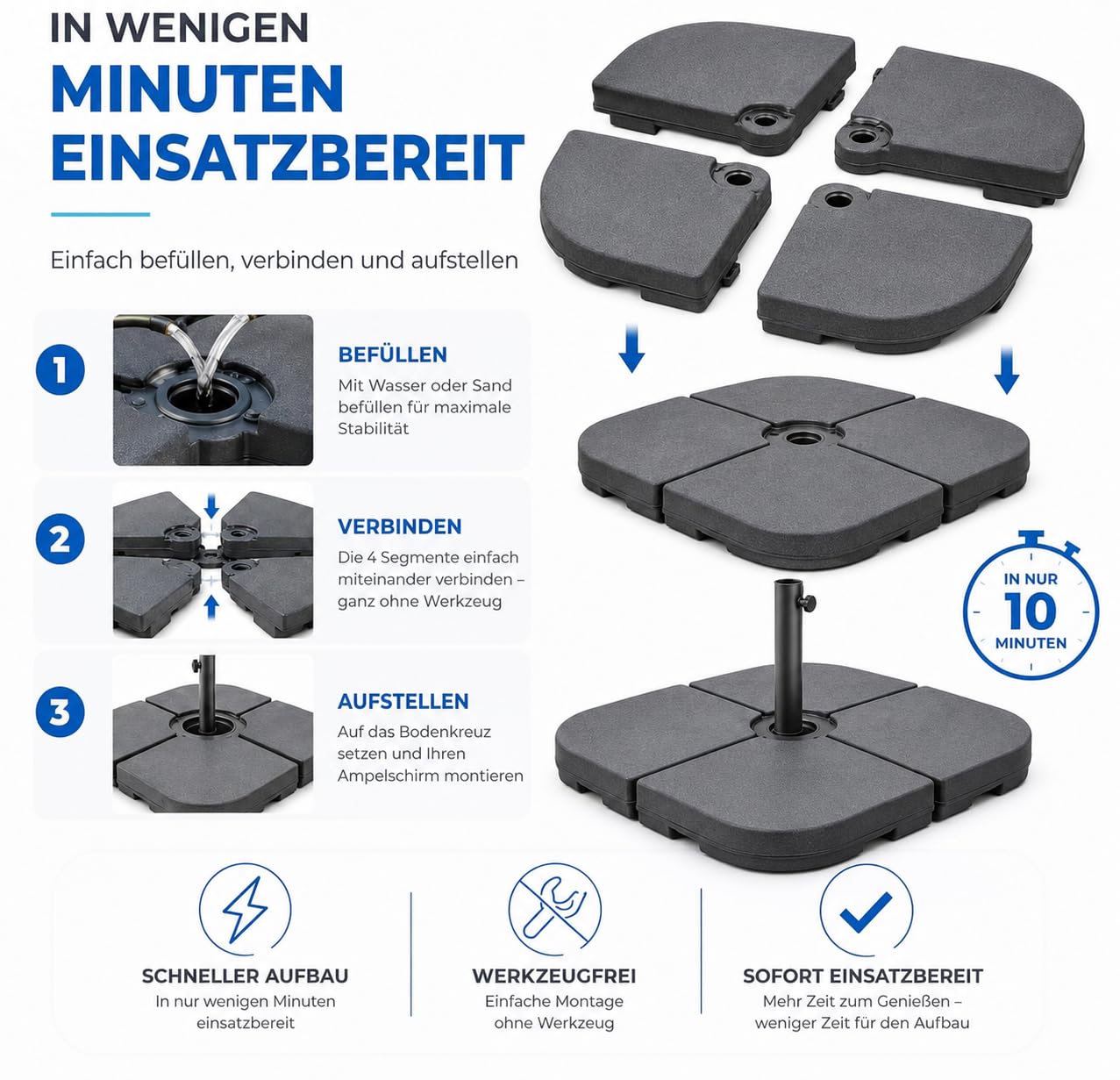 IN WENIGEN
MINUTEN
EINSATZBEREIT

Einfach befüllen, verbinden und aufstellen

1

BEFÜLLEN
Mit Wasser oder Sand befüllen für maximale Stabilität

2

VERBINDEN
Die 4 Segmente einfach miteinander verbinden – ganz ohne Werkzeug

3

AUFSTELLEN
Auf das Bodenkreuz setzen und Ihren Ampelschirm montieren

IN NUR
10
MINUTEN

SCHNELLER AUFBAU
In nur wenigen Minuten einsatzbereit

WERKZEUGFREI
Einfache Montage ohne Werkzeug

SOFORT EINSATZBEREIT
Mehr Zeit zum Genießen – weniger Zeit für den Aufbau