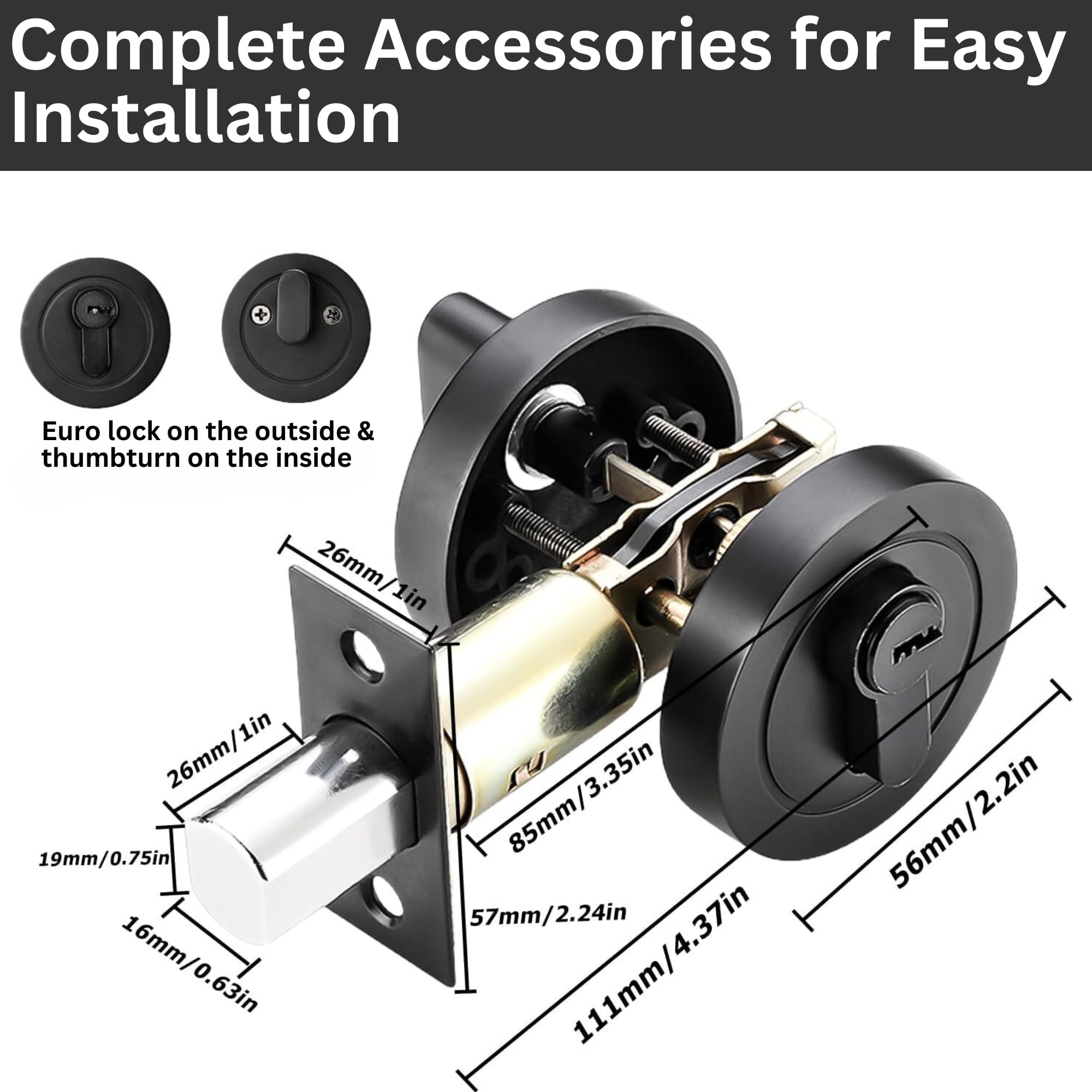 Complete Accessories for Easy Installation

Euro lock on the outside & thumbturn on the inside

26mm/1in

26mm/1in

19mm/0.75in

16mm/0.63in

57mm/2.24in

85mm/3.35in

111mm/4.37in

56mm/2.2in