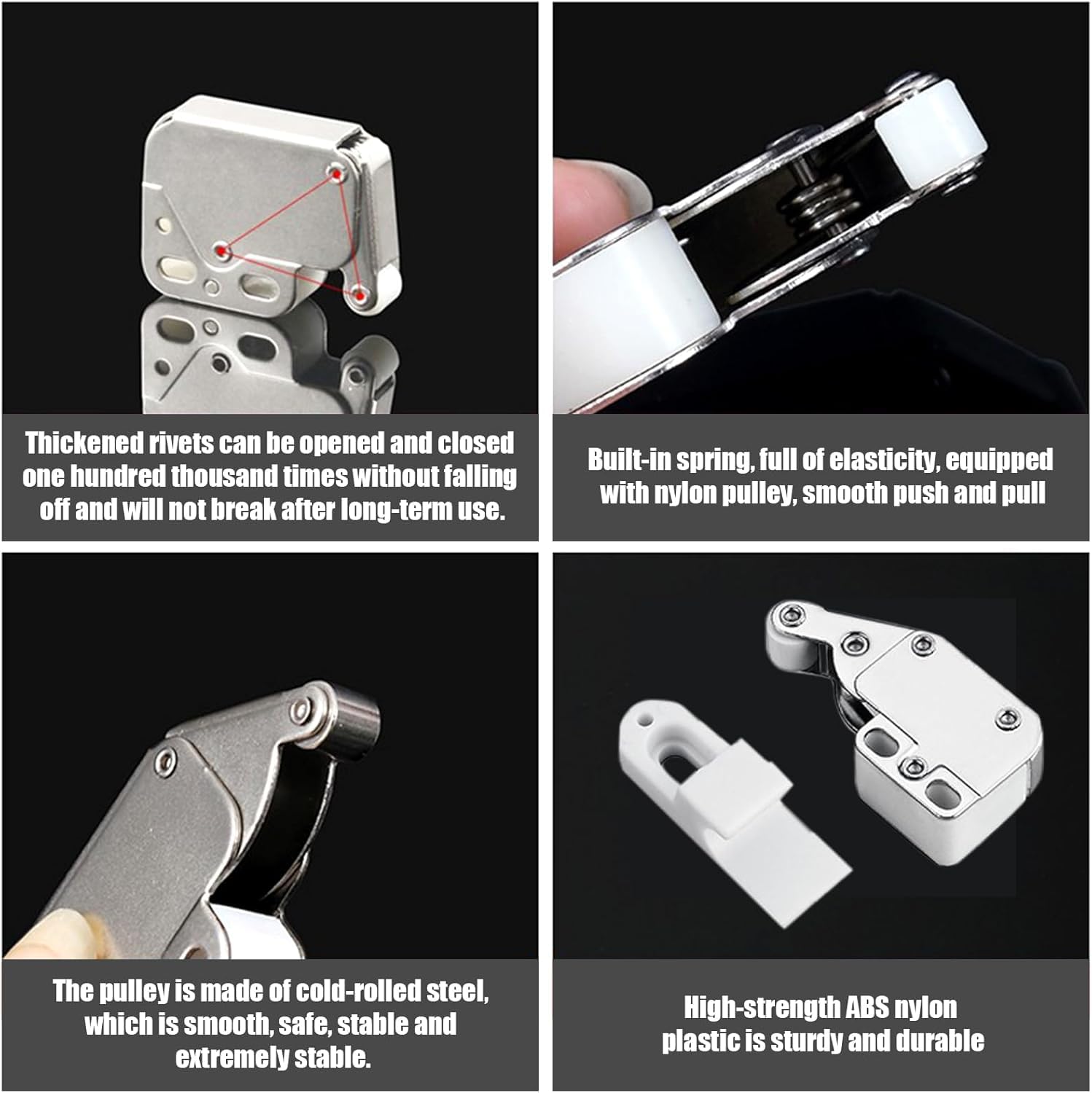 Thickened rivets can be opened and closed one hundred thousand times without falling off and will not break after long-term use.

Built-in spring, full of elasticity, equipped with nylon pulley, smooth push and pull

The pulley is made of cold-rolled steel, which is smooth, safe, stable and extremely stable.

High-strength ABS nylon plastic is sturdy and durable