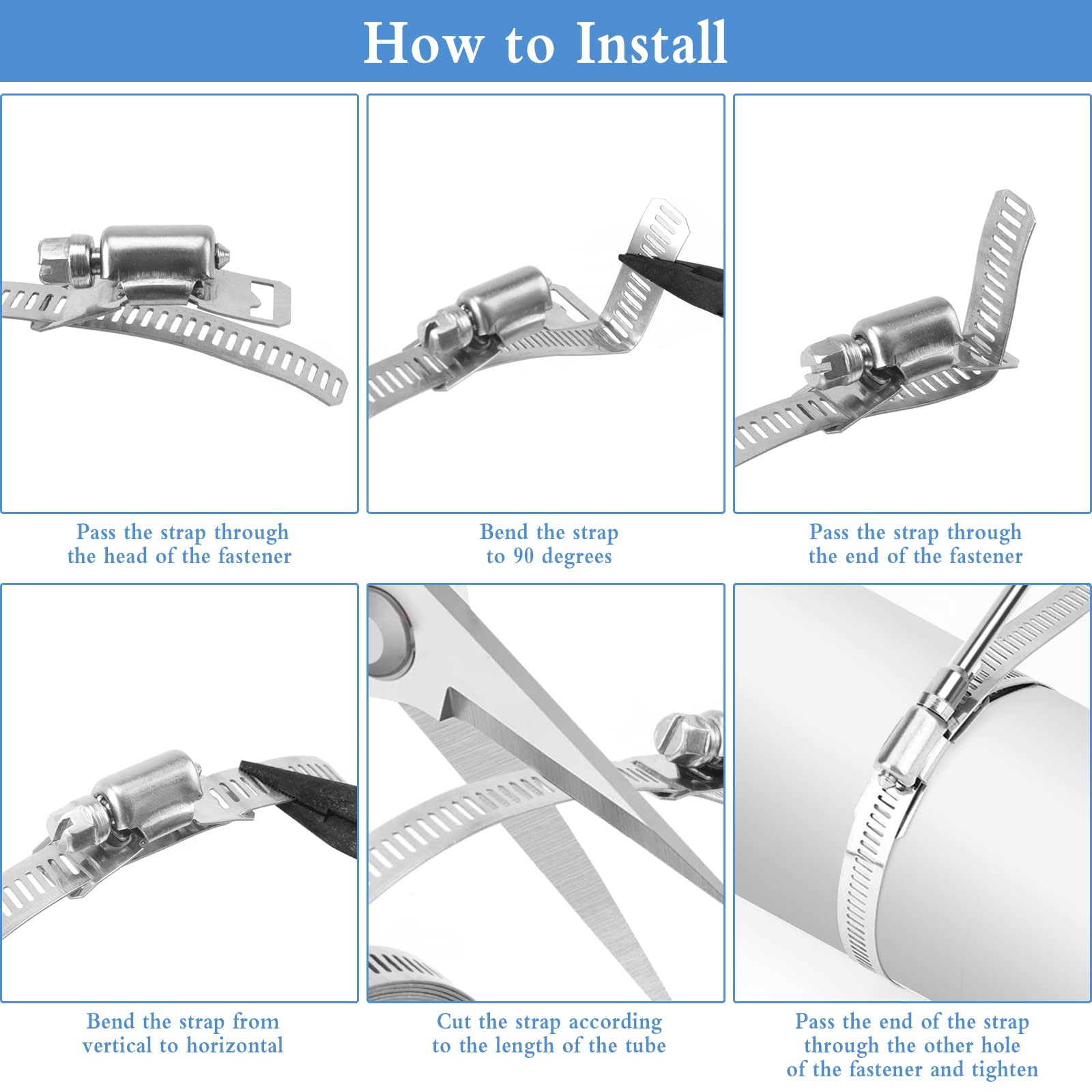 How to Install

Pass the strap through the head of the fastener

Bend the strap to 90 degrees

Pass the strap through the end of the fastener

Bend the strap from vertical to horizontal

Cut the strap according to the length of the tube

Pass the end of the strap through the other hole of the fastener and tighten