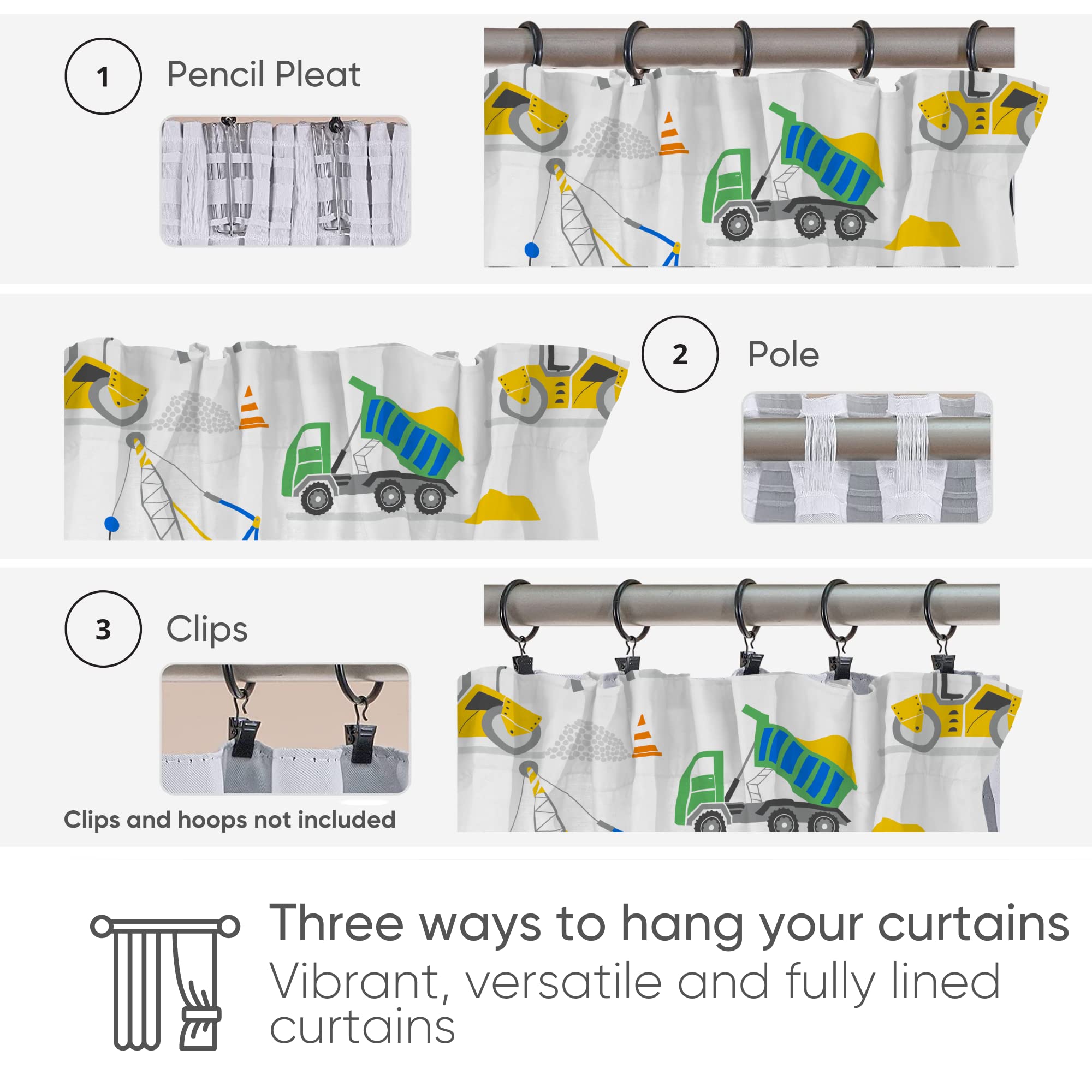 1 Pencil Pleat

2 Pole

3 Clips

Clips and hoops not included

Three ways to hang your curtains
Vibrant, versatile and fully lined curtains