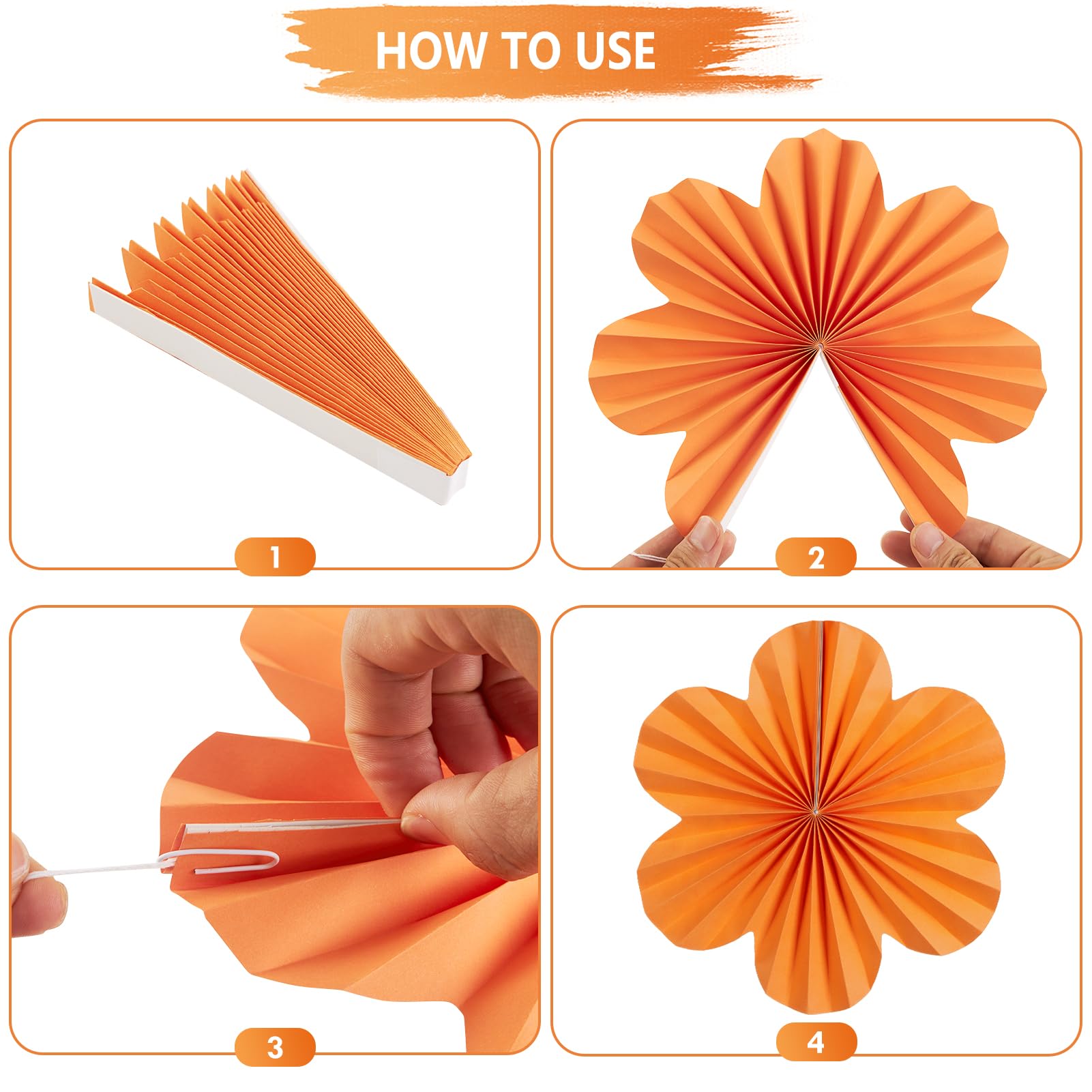 HOW TO USE

1

2

3

4