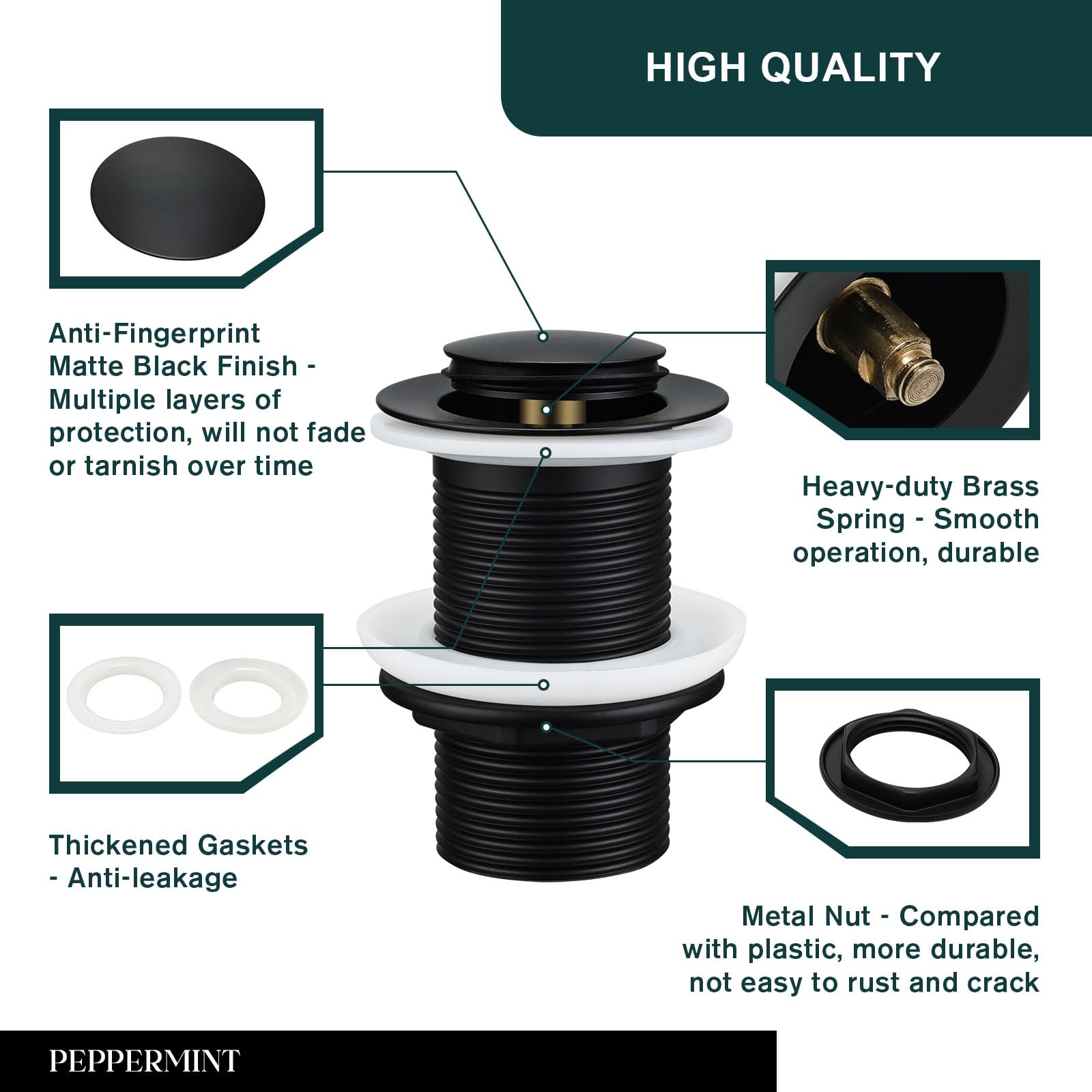 HIGH QUALITY

Anti-Fingerprint Matte Black Finish - Multiple layers of protection, will not fade or tarnish over time

Heavy-duty Brass Spring - Smooth operation, durable

Thickened Gaskets - Anti-leakage

Metal Nut - Compared with plastic, more durable, not easy to rust and crack

PEPPERMINT