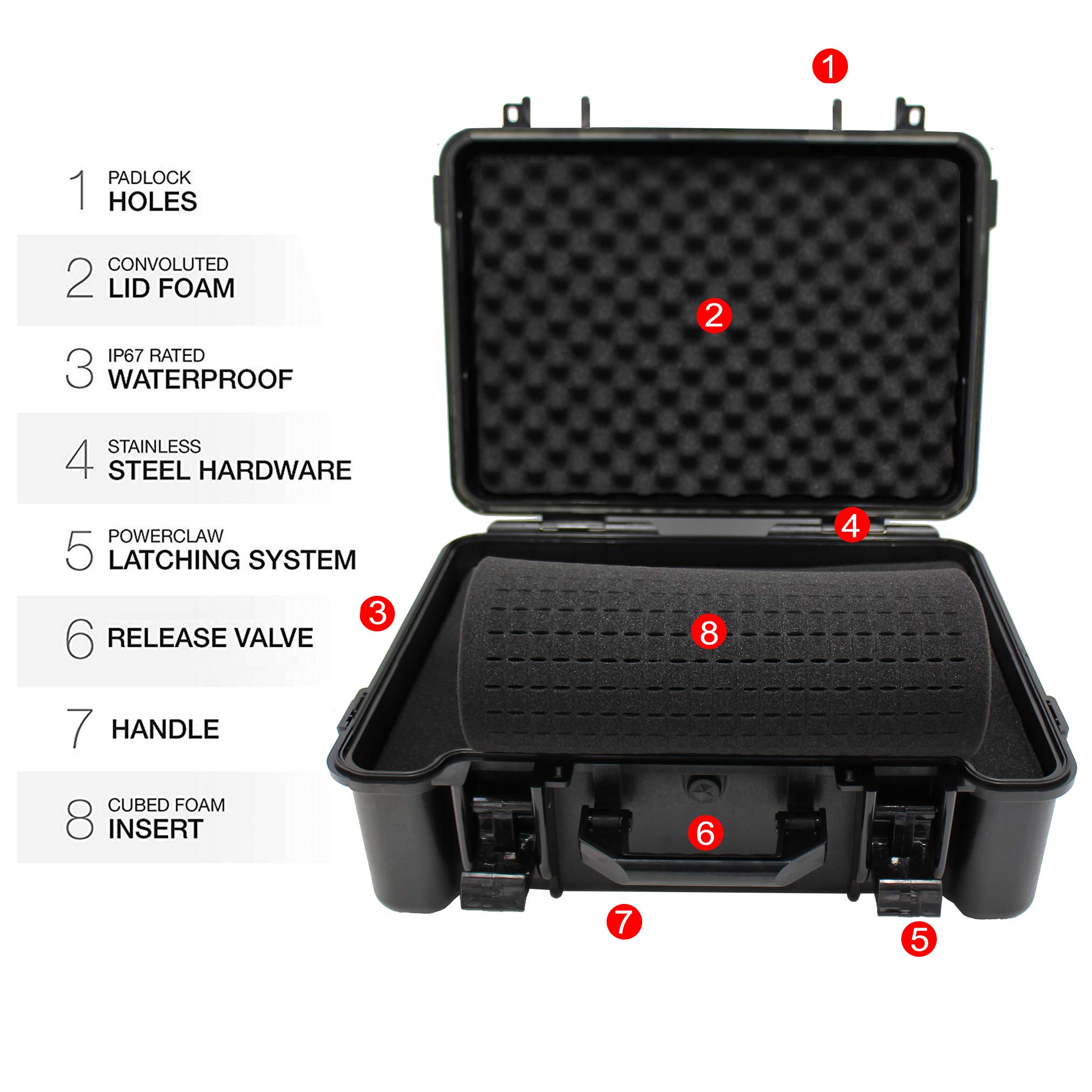 1 PADLOCK HOLES

2 CONVOLUTED LID FOAM

3 IP67 RATED WATERPROOF

4 STAINLESS STEEL HARDWARE

5 POWERCLAW LATCHING SYSTEM

6 RELEASE VALVE

7 HANDLE

8 CUBED FOAM INSERT

1
2
4
3
8
6
7
5