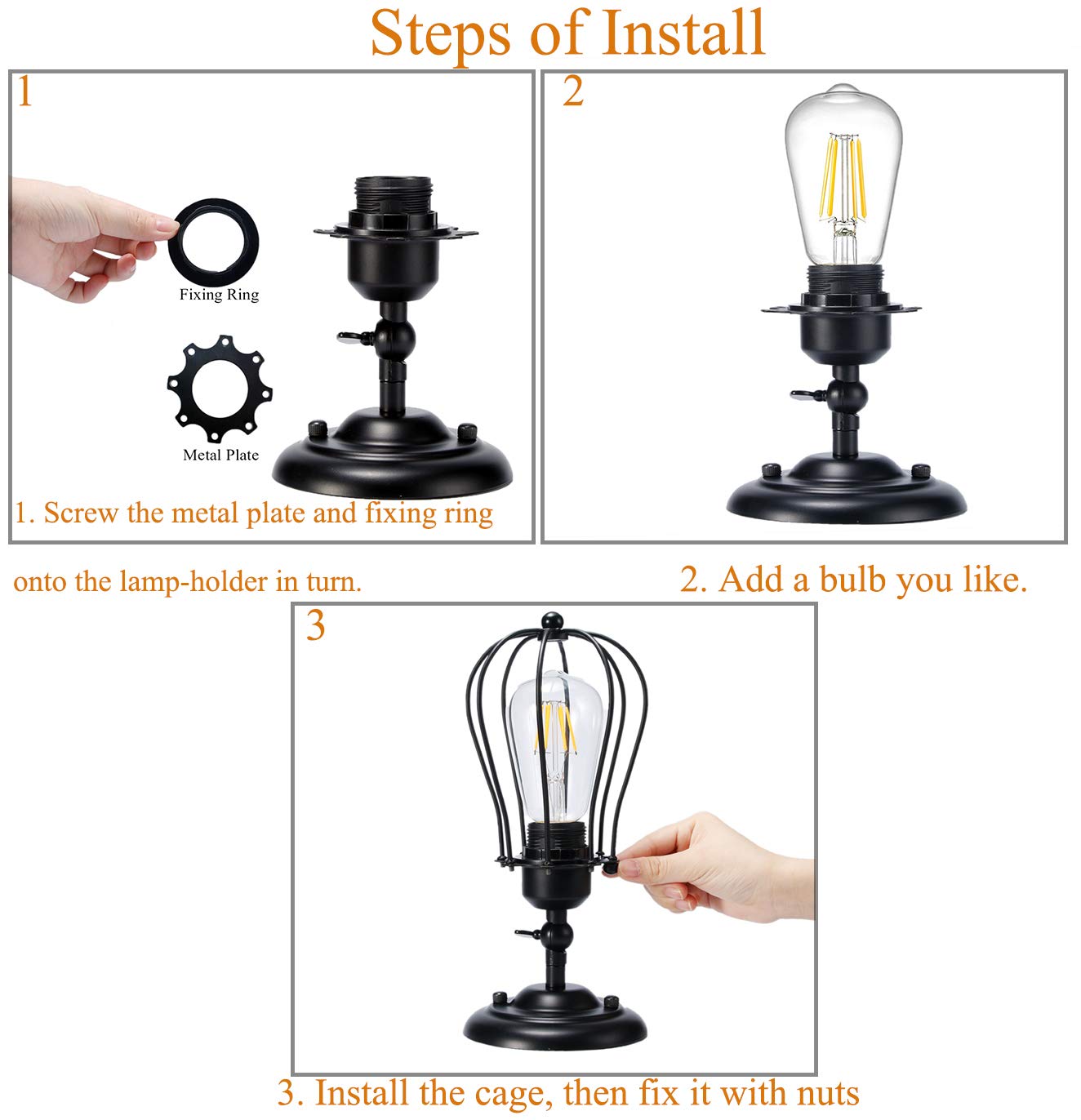 Steps of Install

1

Fixing Ring

Metal Plate

1. Screw the metal plate and fixing ring onto the lamp-holder in turn.

2

2. Add a bulb you like.

3

3. Install the cage, then fix it with nuts