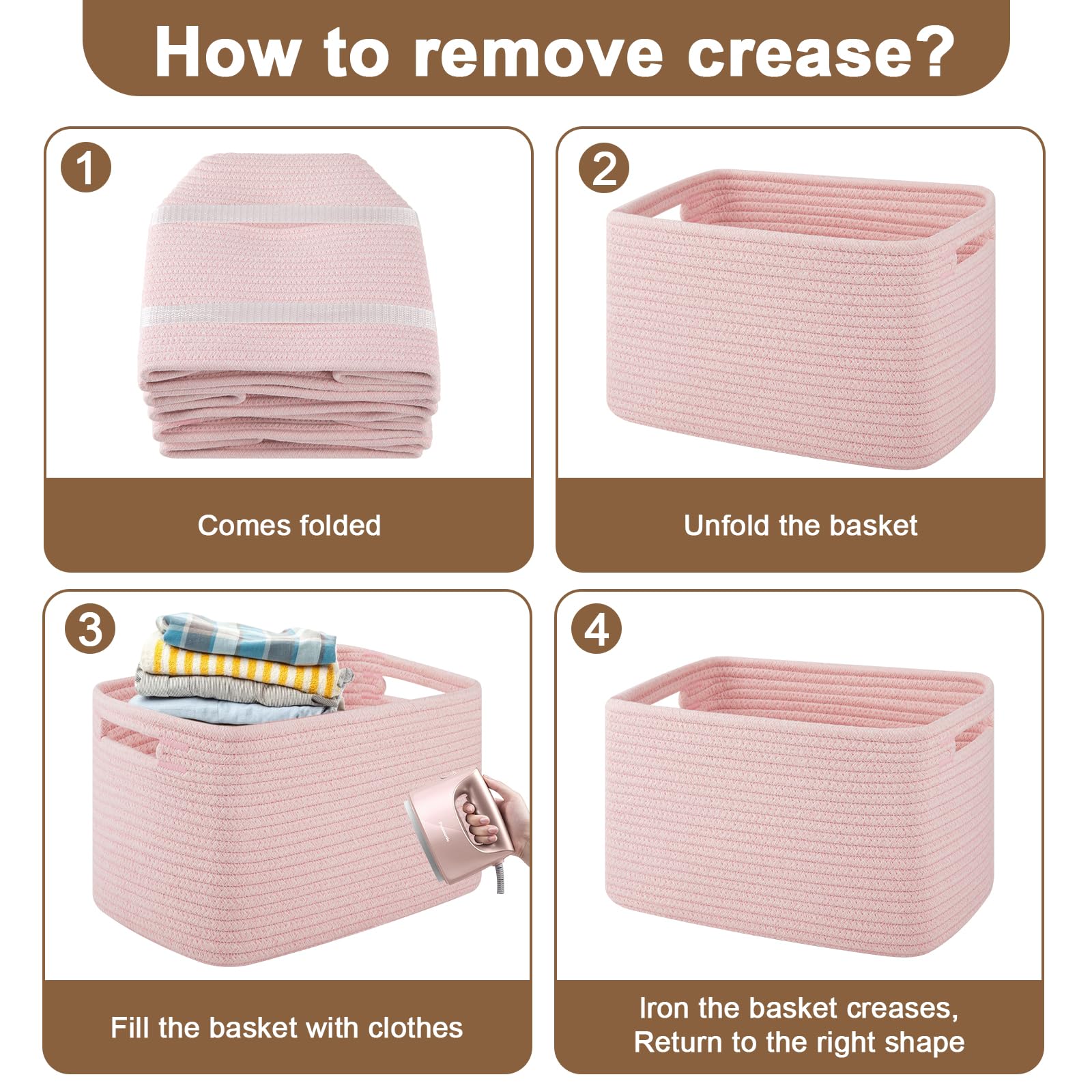 How to remove crease?

1

Comes folded

2

Unfold the basket

3

Fill the basket with clothes

4

Iron the basket creases, Return to the right shape