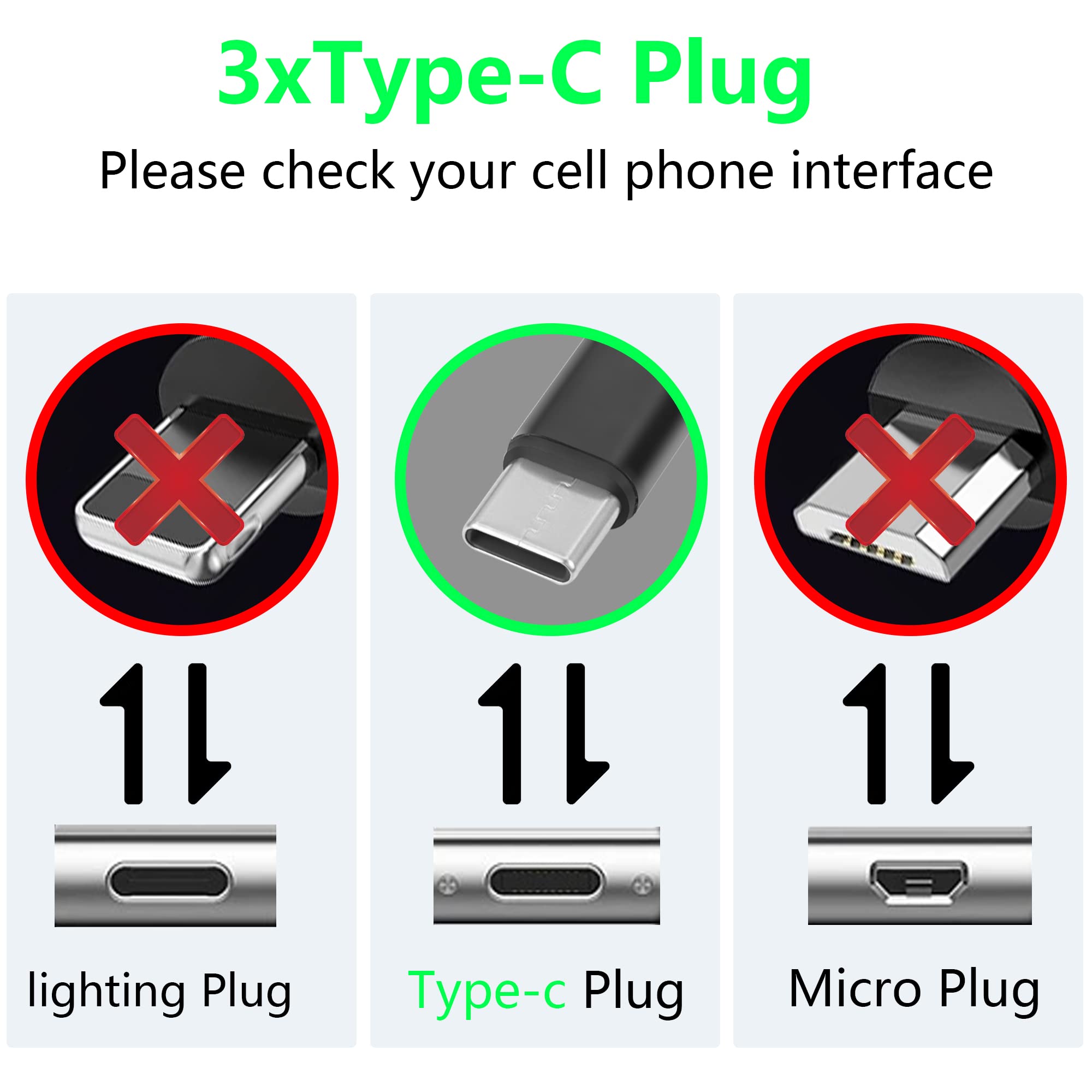 3xType-C Plug

Please check your cell phone interface

lighting Plug

Type-c Plug

Micro Plug