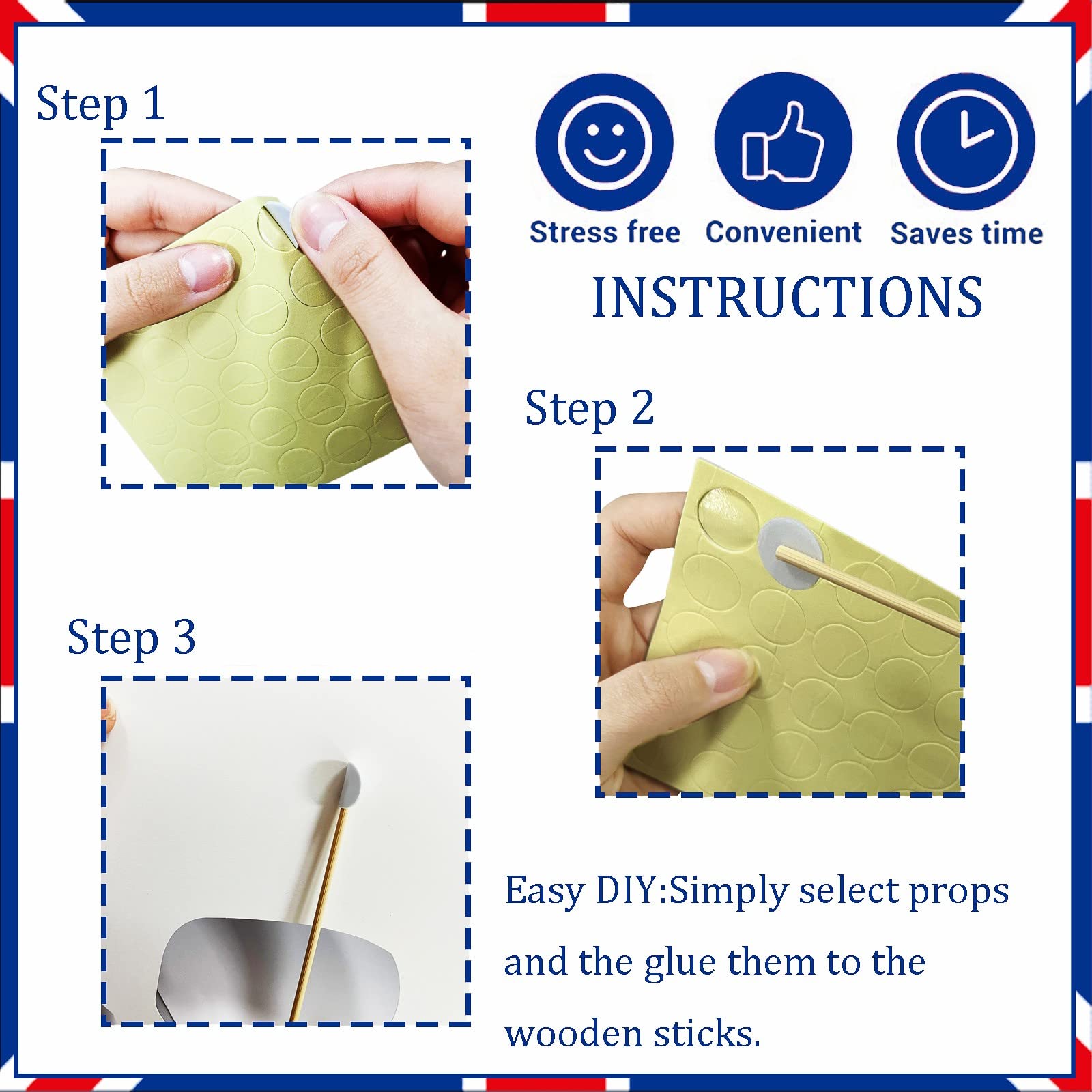 Step 1

Stress free Convenient Saves time

INSTRUCTIONS

Step 2

Step 3

Easy DIY:Simply select props and the glue them to the wooden sticks.