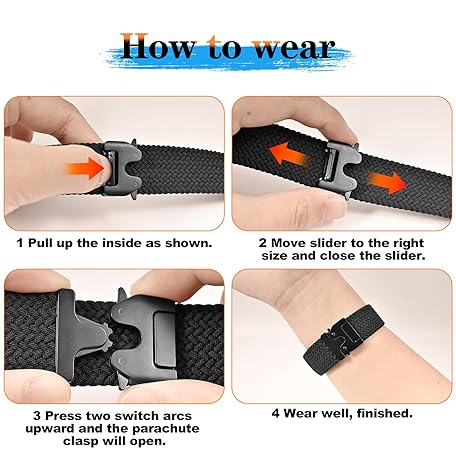 How to wear

1 Pull up the inside as shown.

2 Move slider to the right size and close the slider.

3 Press two switch arcs upward and the parachute clasp will open.

4 Wear well, finished.